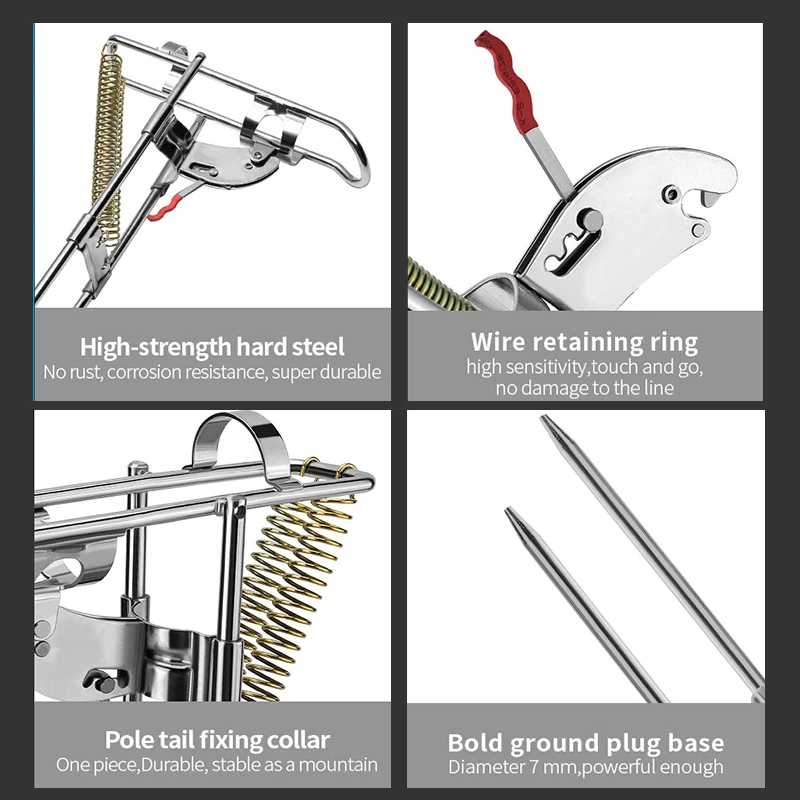 High-strength hard steel
No rust, corrosion resistance, super durable

Wire retaining ring
high sensitivity,touch and go,
no damage to the line

Pole tail fixing collar
One piece,Durable, stable as a mountain

Bold ground plug base
Diameter 7 mm,powerful enough