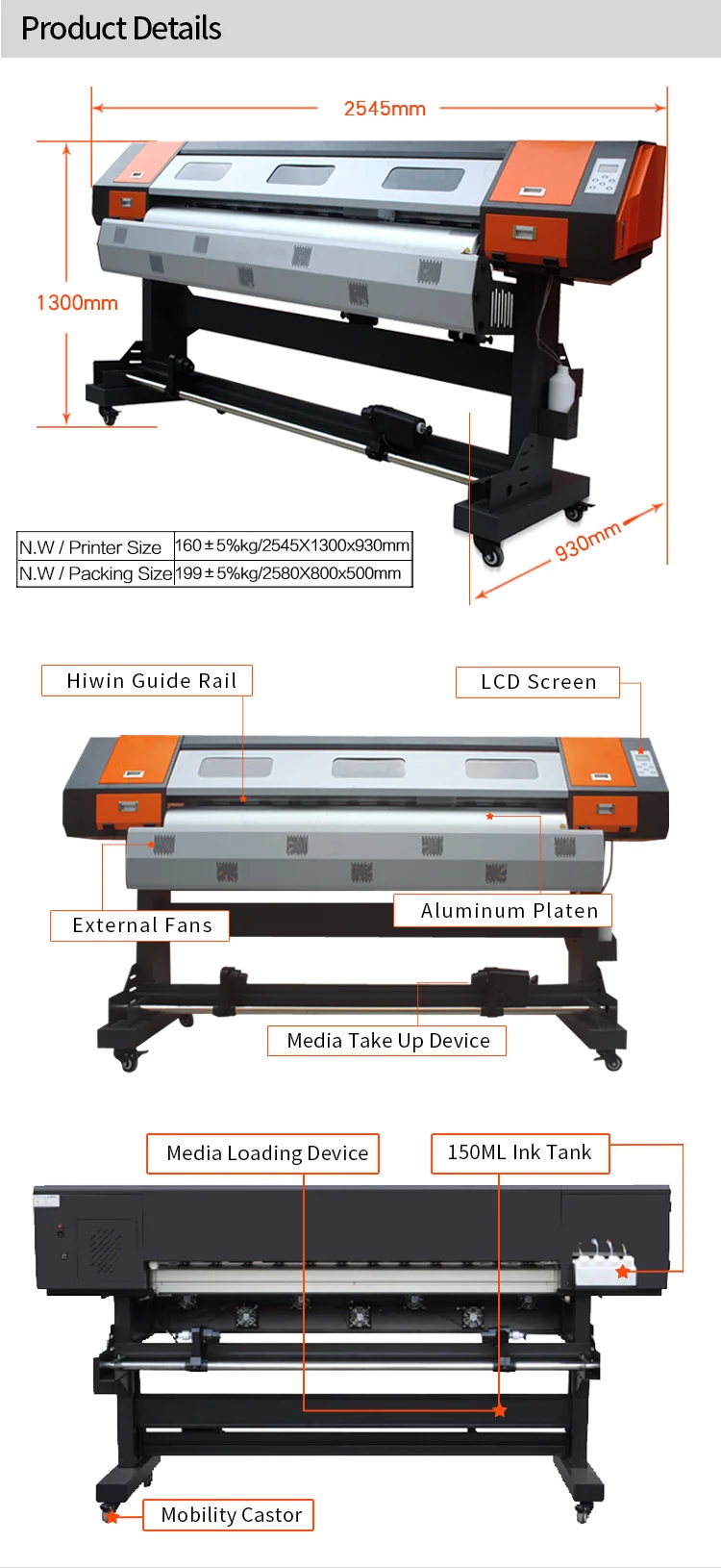 Product Details

2545mm

1300mm

930mm

| N.W / Printer Size | 160±5%kg/2545X1300x930mm |
|---|---|
| N.W / Packing Size | 199±5%kg/2580X800x500mm |

Hiwin Guide Rail

LCD Screen

External Fans

Aluminum Platen

Media Take Up Device

Media Loading Device

150ML Ink Tank

Mobility Castor