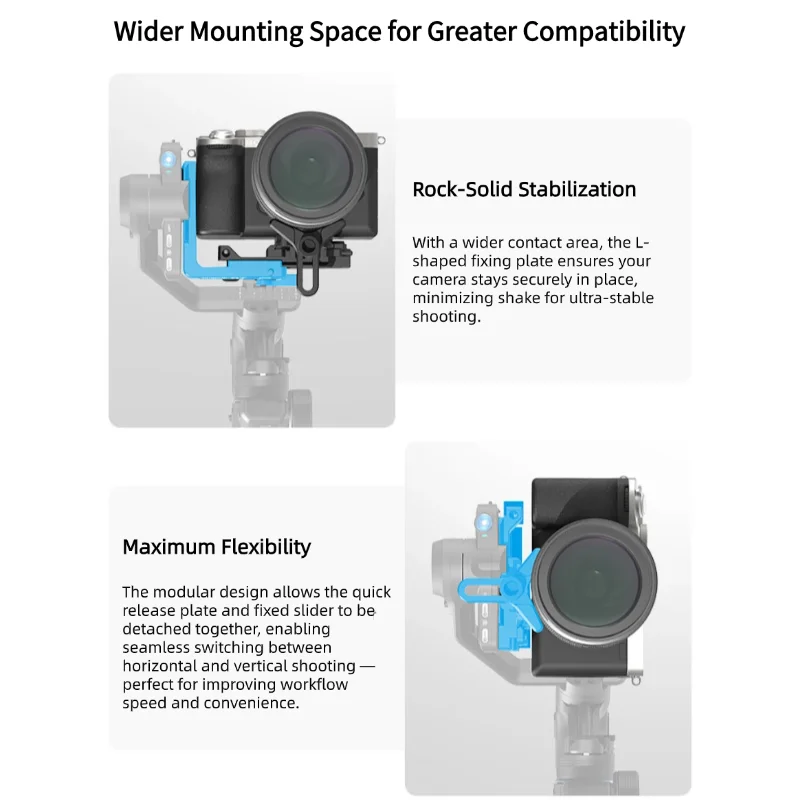 Wider Mounting Space for Greater Compatibility

Rock-Solid Stabilization

With a wider contact area, the L-shaped fixing plate ensures your camera stays securely in place, minimizing shake for ultra-stable shooting.

Maximum Flexibility

The modular design allows the quick release plate and fixed slider to be detached together, enabling seamless switching between horizontal and vertical shooting — perfect for improving workflow speed and convenience.