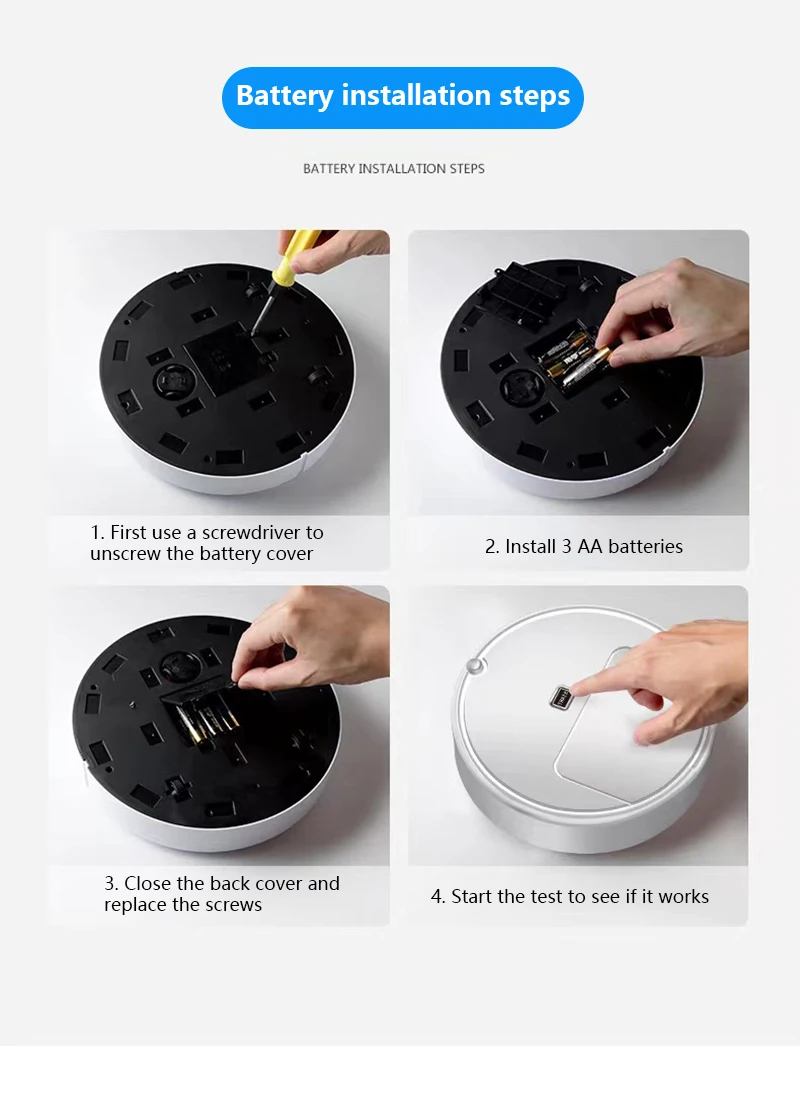 Battery installation steps

BATTERY INSTALLATION STEPS

1. First use a screwdriver to unscrew the battery cover

2. Install 3 AA batteries

3. Close the back cover and replace the screws

4. Start the test to see if it works