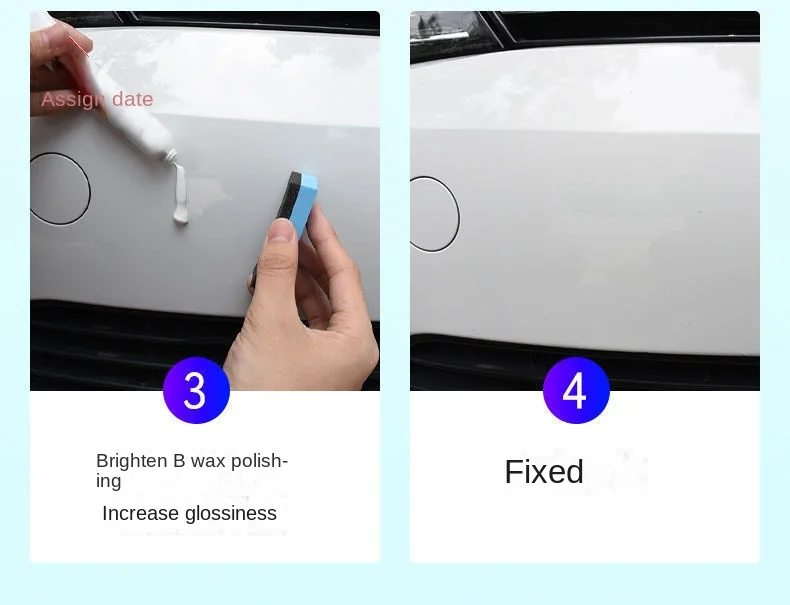 Assign date

3

Brighten B wax polishing

Increase glossiness

4

Fixed