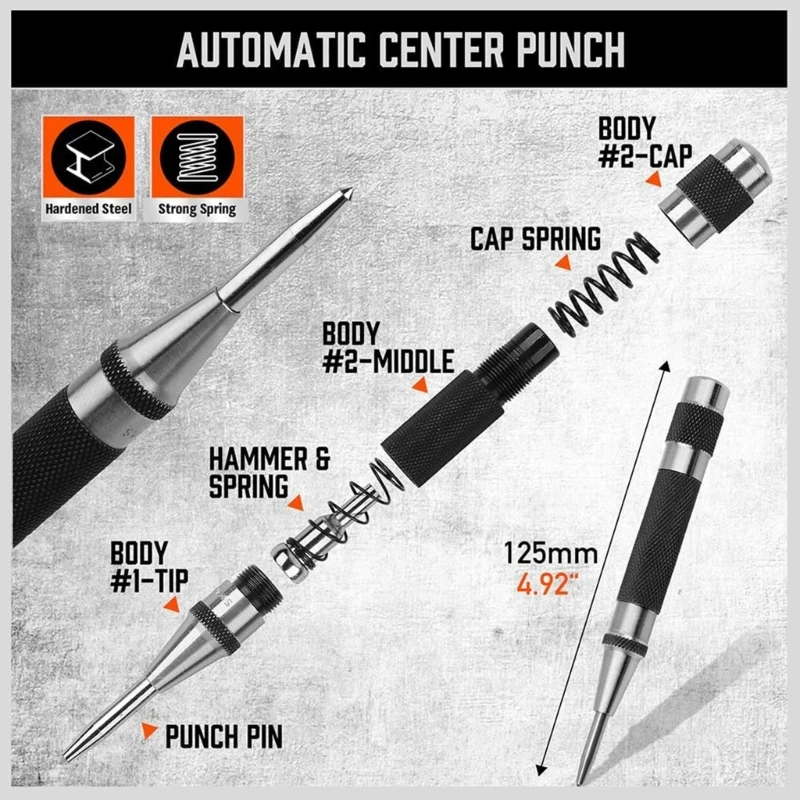 AUTOMATIC CENTER PUNCH

Hardened Steel

Strong Spring

BODY #2-CAP

CAP SPRING

BODY #2-MIDDLE

HAMMER & SPRING

BODY #1-TIP

PUNCH PIN

125mm
4.92"