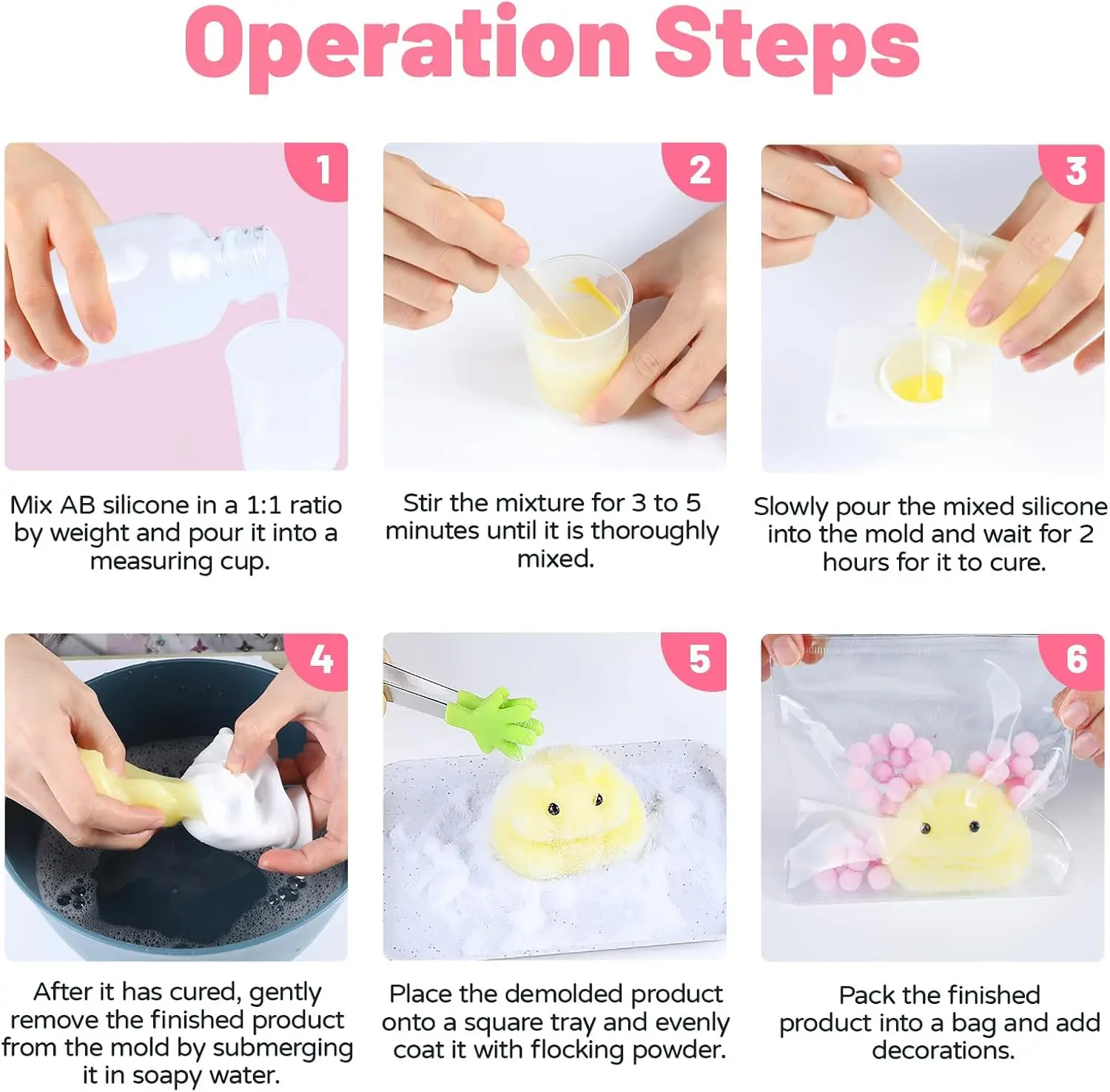 Operation Steps

1

Mix AB silicone in a 1:1 ratio by weight and pour it into a measuring cup.

2

Stir the mixture for 3 to 5 minutes until it is thoroughly mixed.

3

Slowly pour the mixed silicone into the mold and wait for 2 hours for it to cure.

4

After it has cured, gently remove the finished product from the mold by submerging it in soapy water.

5

Place the demolded product onto a square tray and evenly coat it with flocking powder.

6

Pack the finished product into a bag and add decorations.