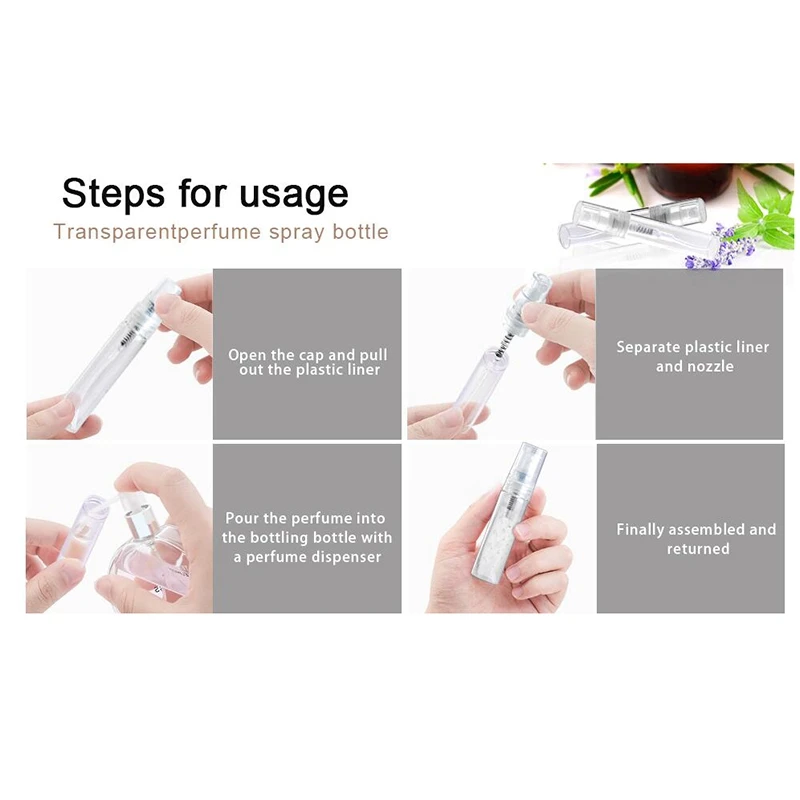 Steps for usage
Transparentperfume spray bottle

Open the cap and pull out the plastic liner

Separate plastic liner and nozzle

Pour the perfume into the bottling bottle with a perfume dispenser

Finally assembled and returned