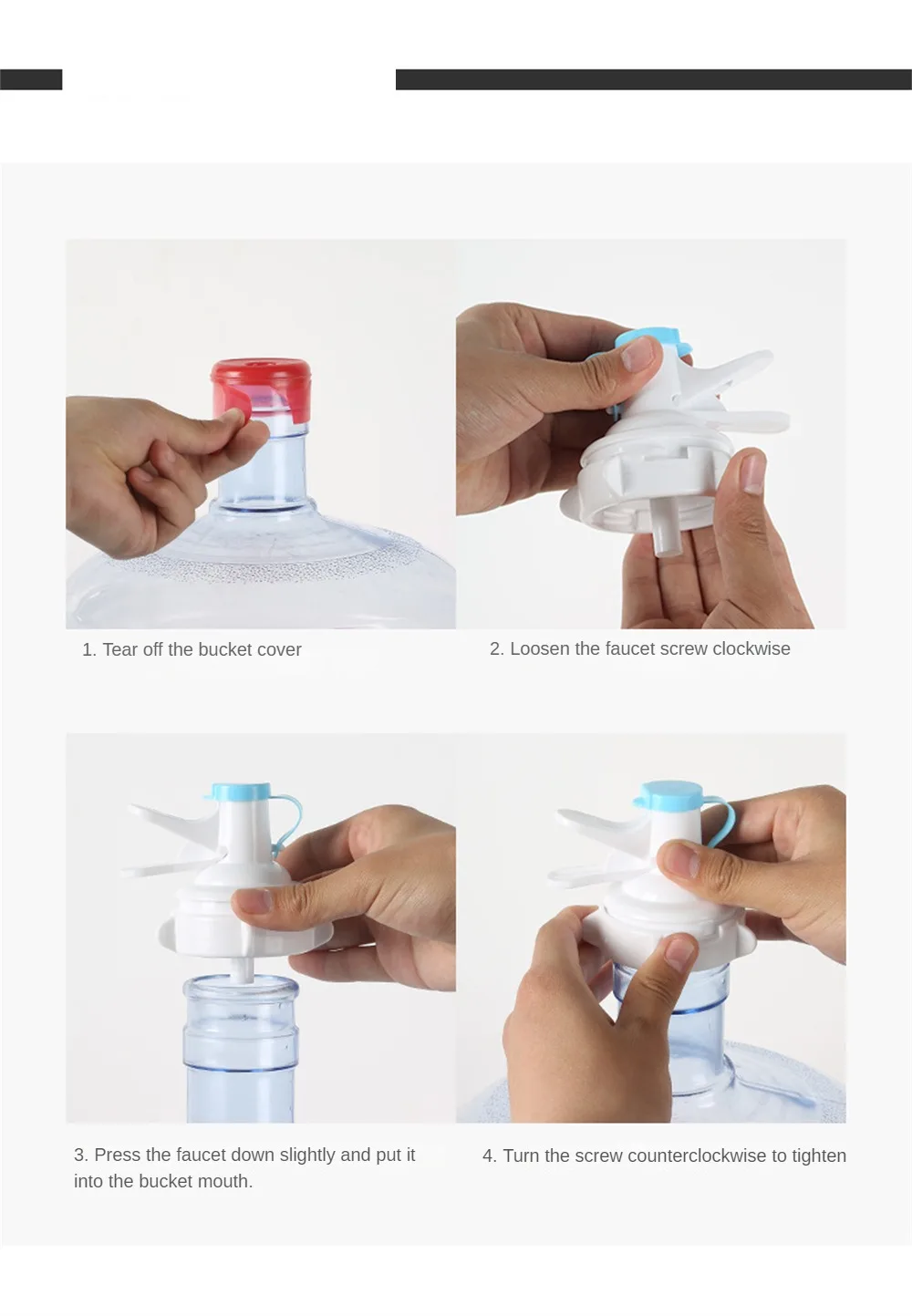 1. Tear off the bucket cover

2. Loosen the faucet screw clockwise

3. Press the faucet down slightly and put it into the bucket mouth.

4. Turn the screw counterclockwise to tighten