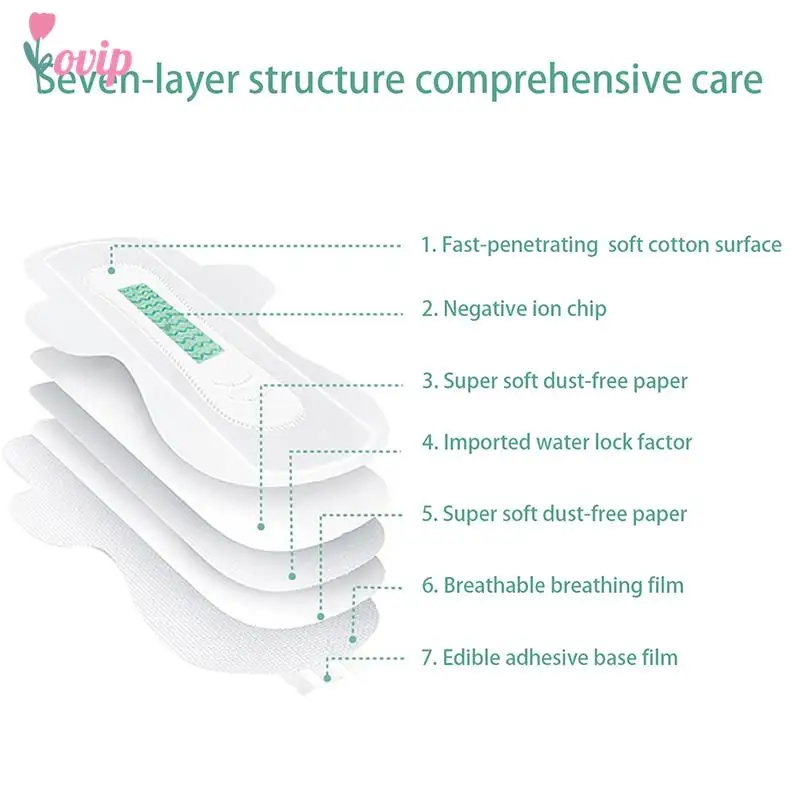 ovip

Seven-layer structure comprehensive care

1. Fast-penetrating soft cotton surface

2. Negative ion chip

3. Super soft dust-free paper

4. Imported water lock factor

5. Super soft dust-free paper

6. Breathable breathing film

7. Edible adhesive base film