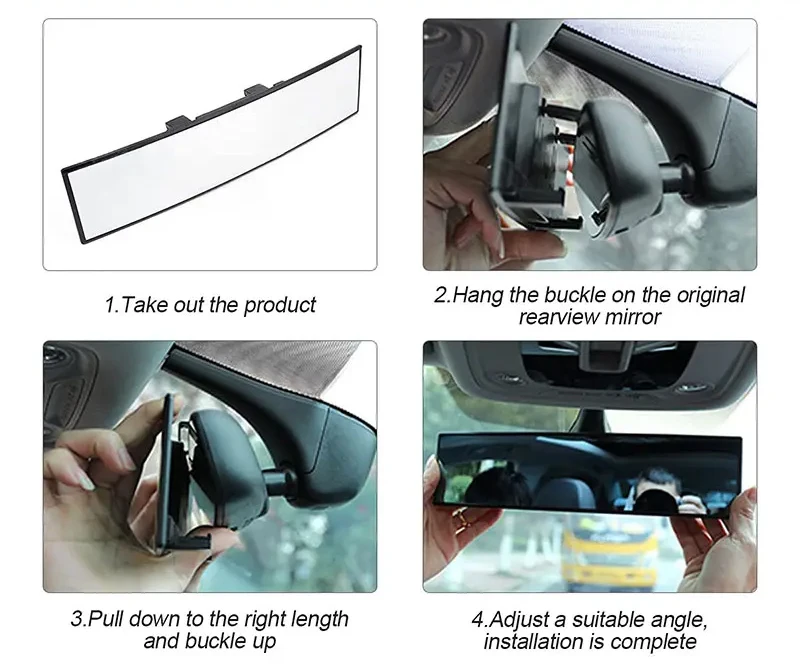 1.Take out the product

2.Hang the buckle on the original rearview mirror

3.Pull down to the right length and buckle up

4.Adjust a suitable angle, installation is complete