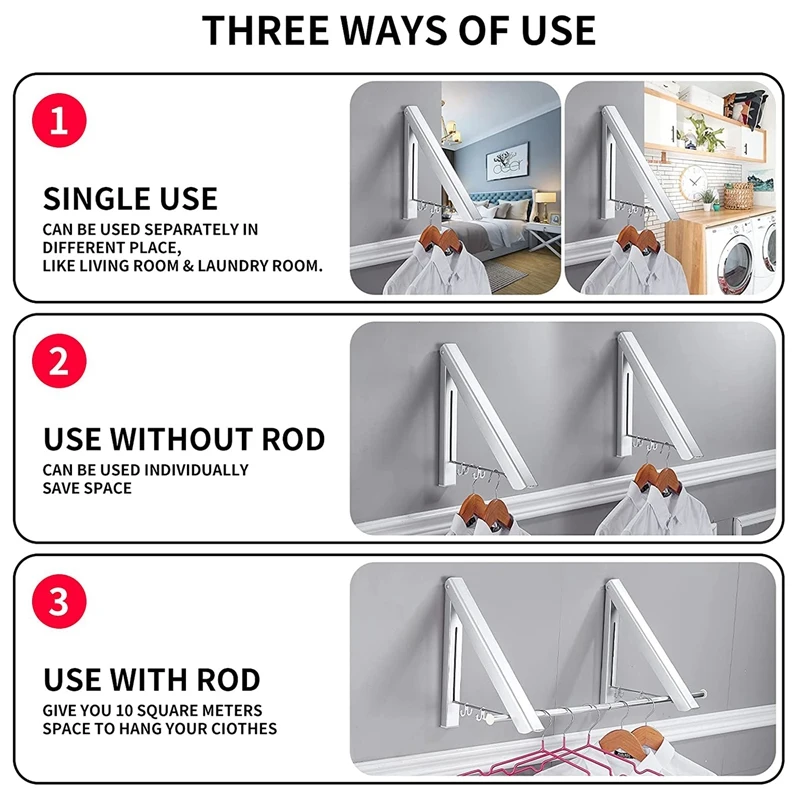 THREE WAYS OF USE

1

SINGLE USE

CAN BE USED SEPARATELY IN DIFFERENT PLACE, LIKE LIVING ROOM & LAUNDRY ROOM.

deer

2

USE WITHOUT ROD

CAN BE USED INDIVIDUALLY SAVE SPACE

3

USE WITH ROD

GIVE YOU 10 SQUARE METERS SPACE TO HANG YOUR CIOTHES