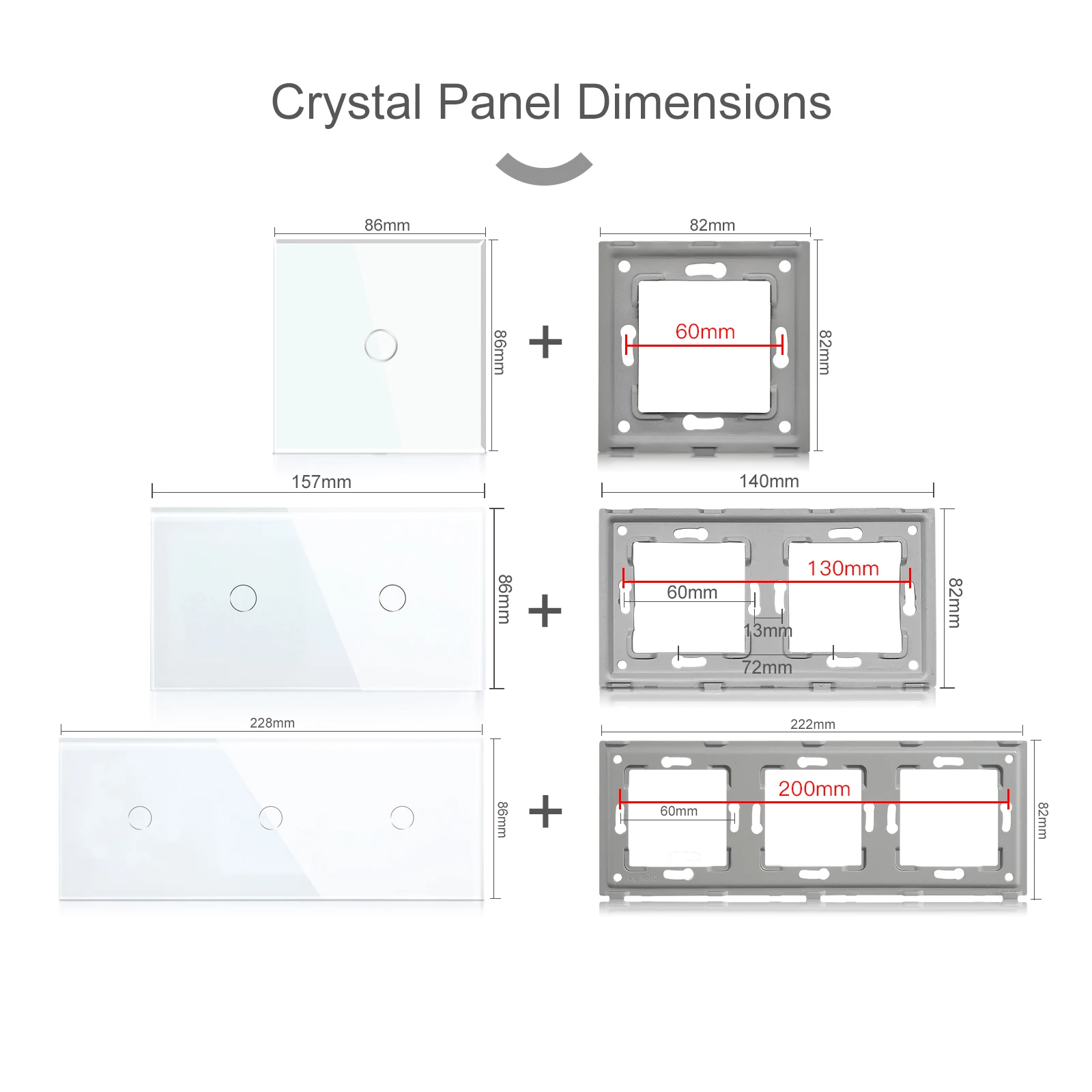 Crystal Panel Dimensions

86mm

86mm

+

82mm

60mm

82mm

157mm

86mm

+

140mm

130mm

60mm

13mm

72mm

82mm

228mm

86mm

+

222mm

200mm

60mm

82mm