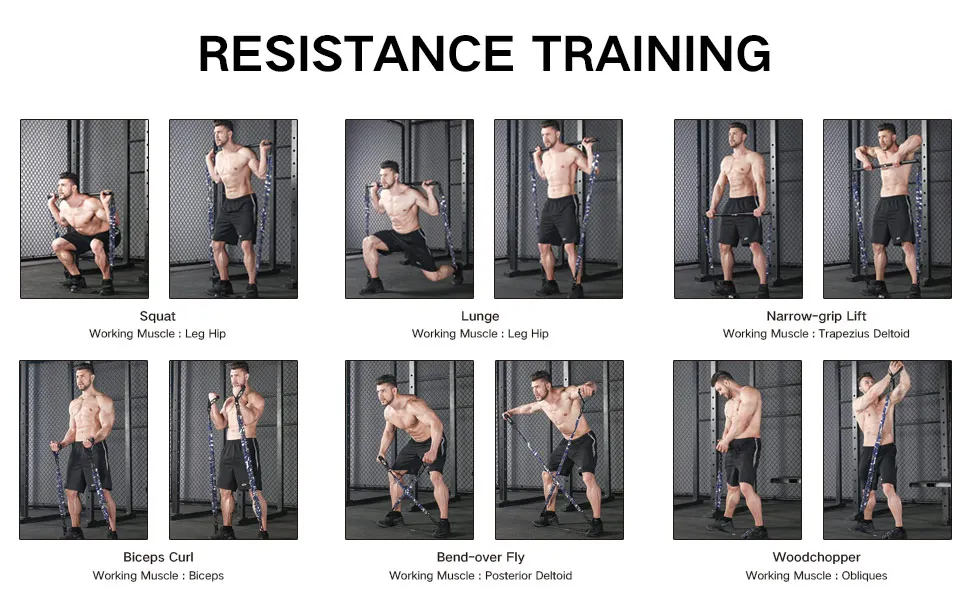 RESISTANCE TRAINING

Squat
Working Muscle : Leg Hip

Lunge
Working Muscle : Leg Hip

Narrow-grip Lift
Working Muscle : Trapezius Deltoid

Biceps Curl
Working Muscle : Biceps

Bend-over Fly
Working Muscle : Posterior Deltoid

Woodchopper
Working Muscle : Obliques