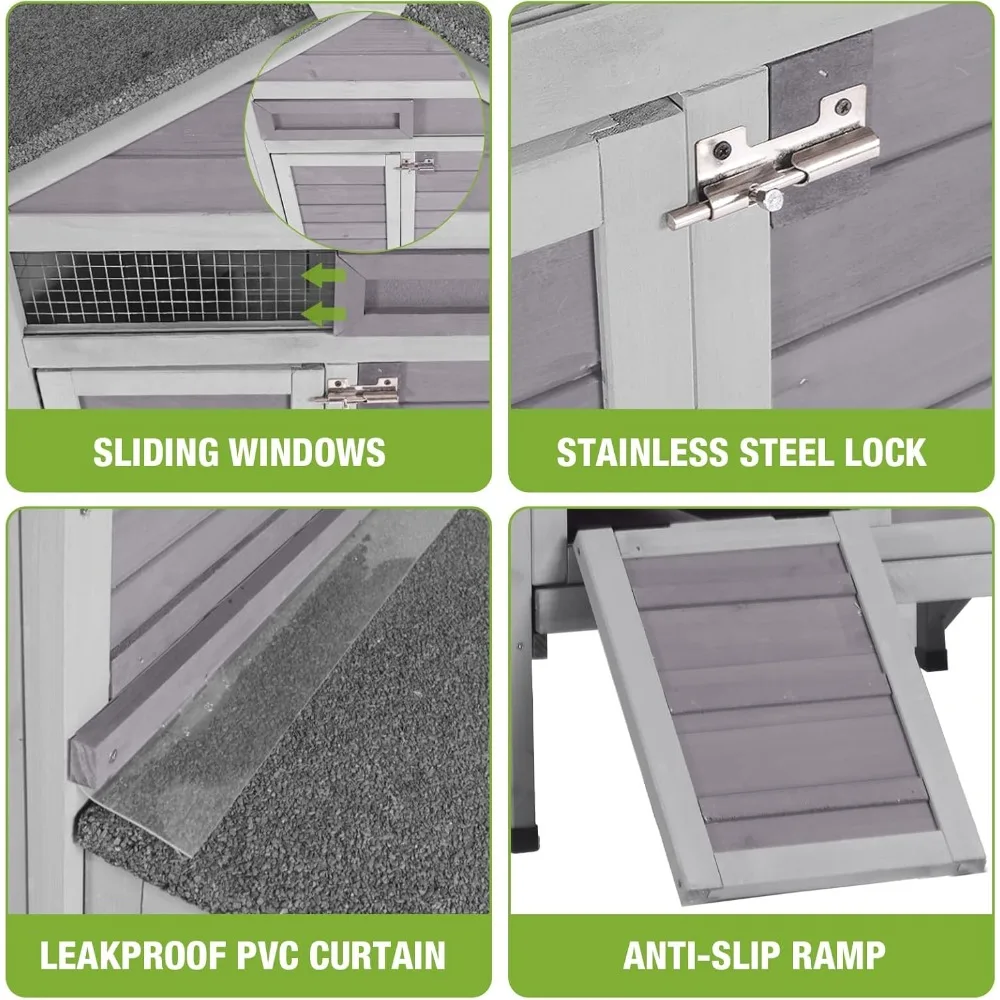 SLIDING WINDOWS

STAINLESS STEEL LOCK

LEAKPROOF PVC CURTAIN

ANTI-SLIP RAMP