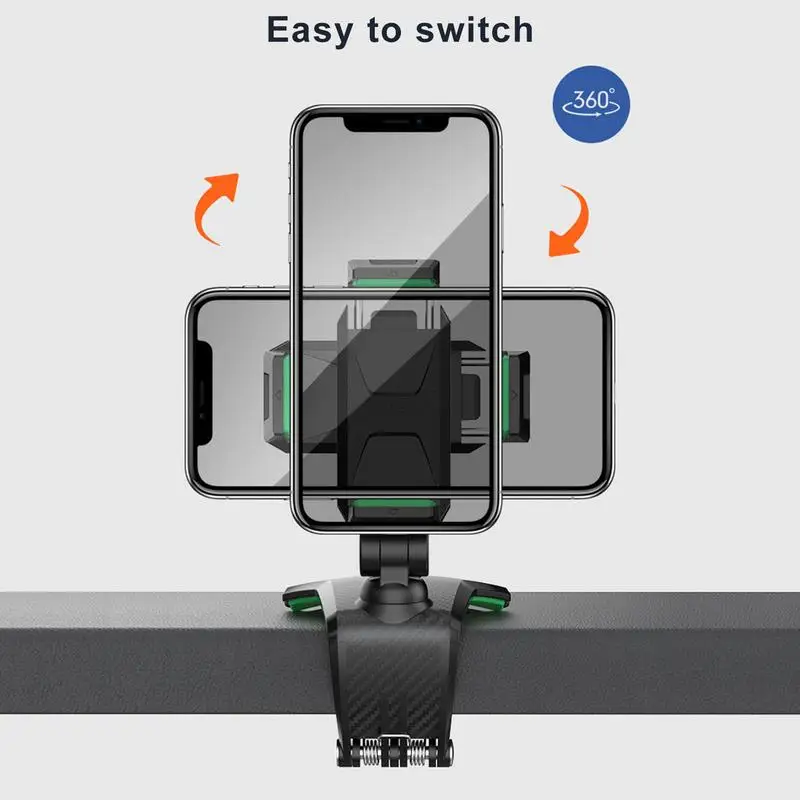 Easy to switch

360°