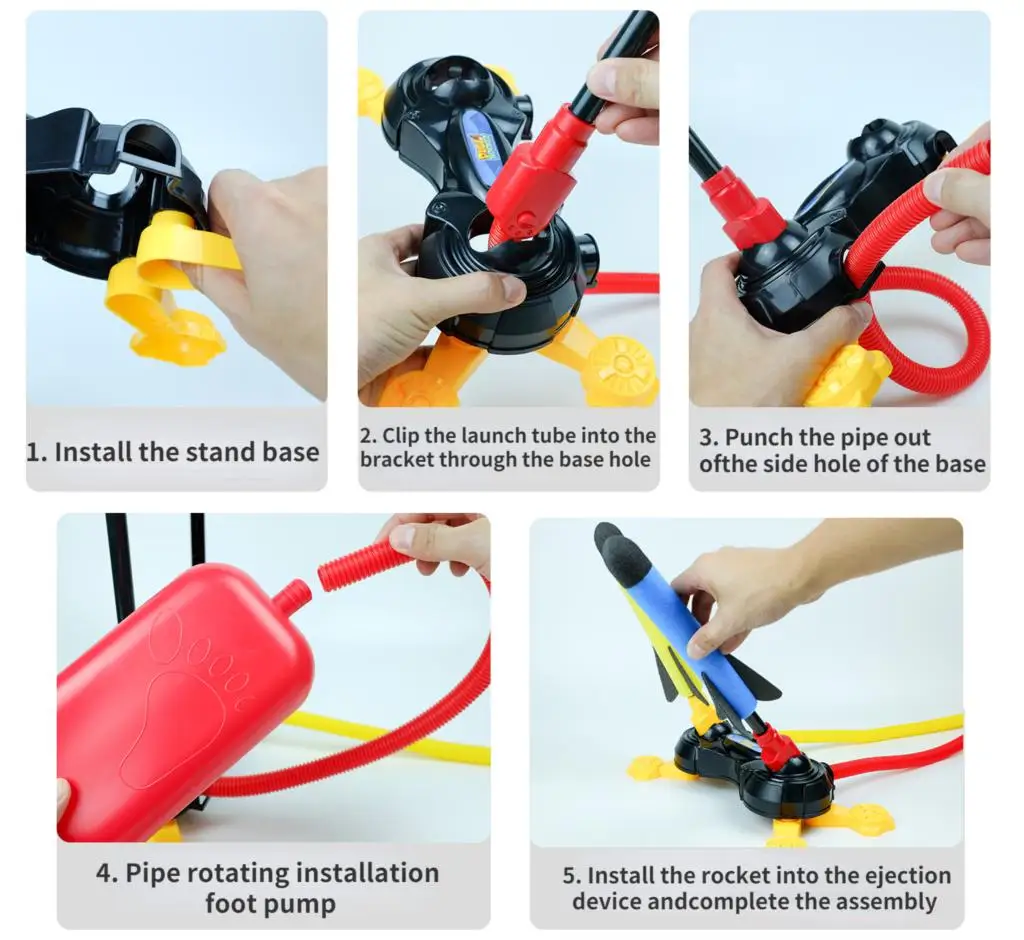 1. Install the stand base

2. Clip the launch tube into the bracket through the base hole

3. Punch the pipe out ofthe side hole of the base

4. Pipe rotating installation foot pump

5. Install the rocket into the ejection device andcomplete the assembly