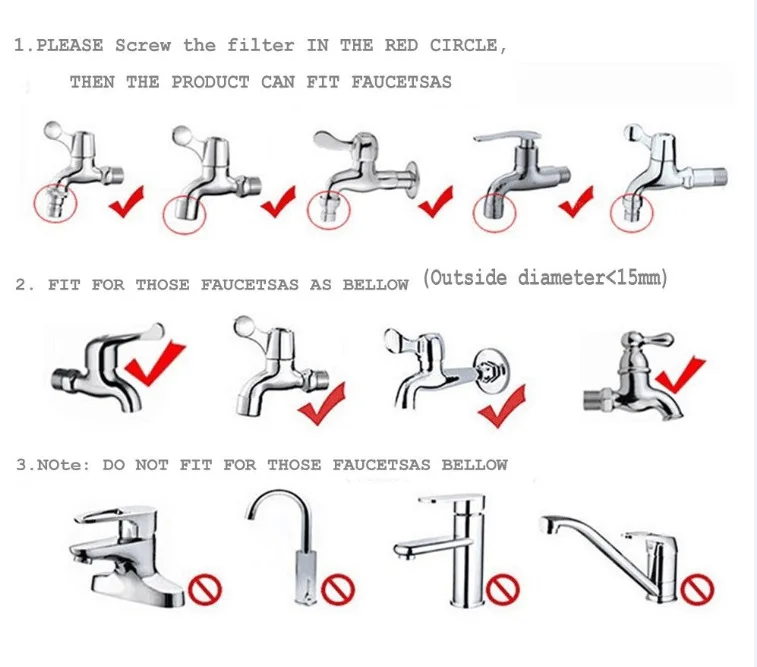 1.PLEASE Screw the filter IN THE RED CIRCLE,

THEN THE PRODUCT CAN FIT FAUCETSAS

2. FIT FOR THOSE FAUCETSAS AS BELLOW (Outside diameter<15mm)

3.NOte: DO NOT FIT FOR THOSE FAUCETSAS BELLOW