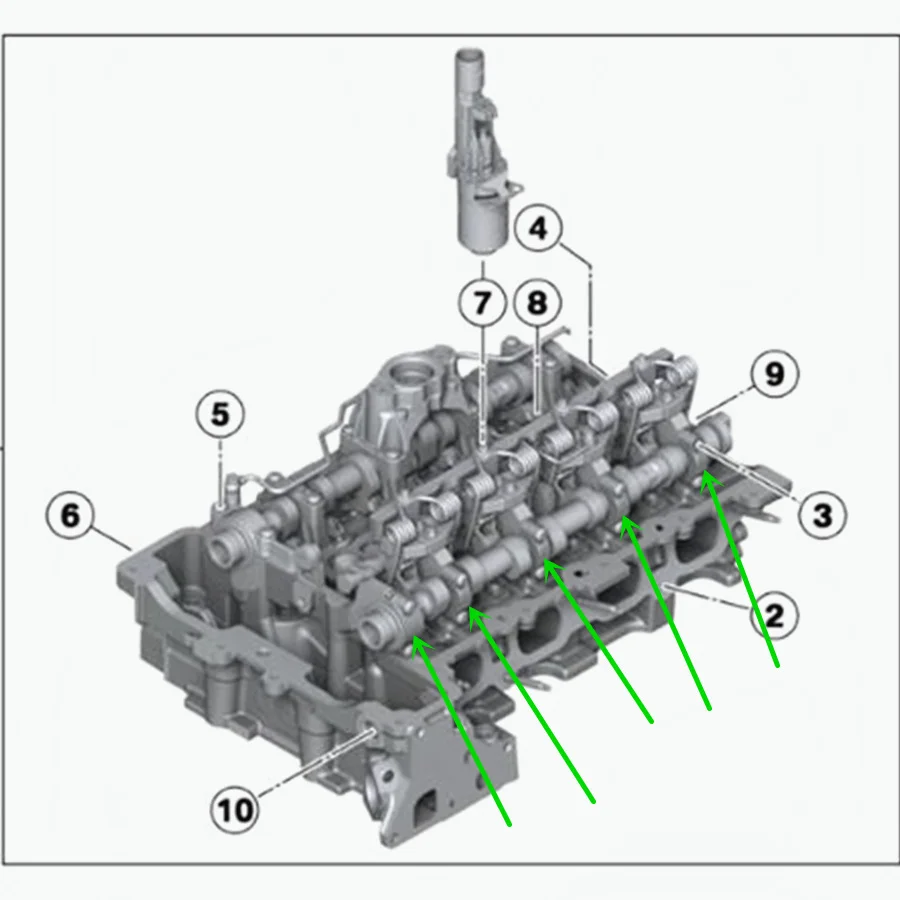 4
7
8
9
5
6
3
2
10