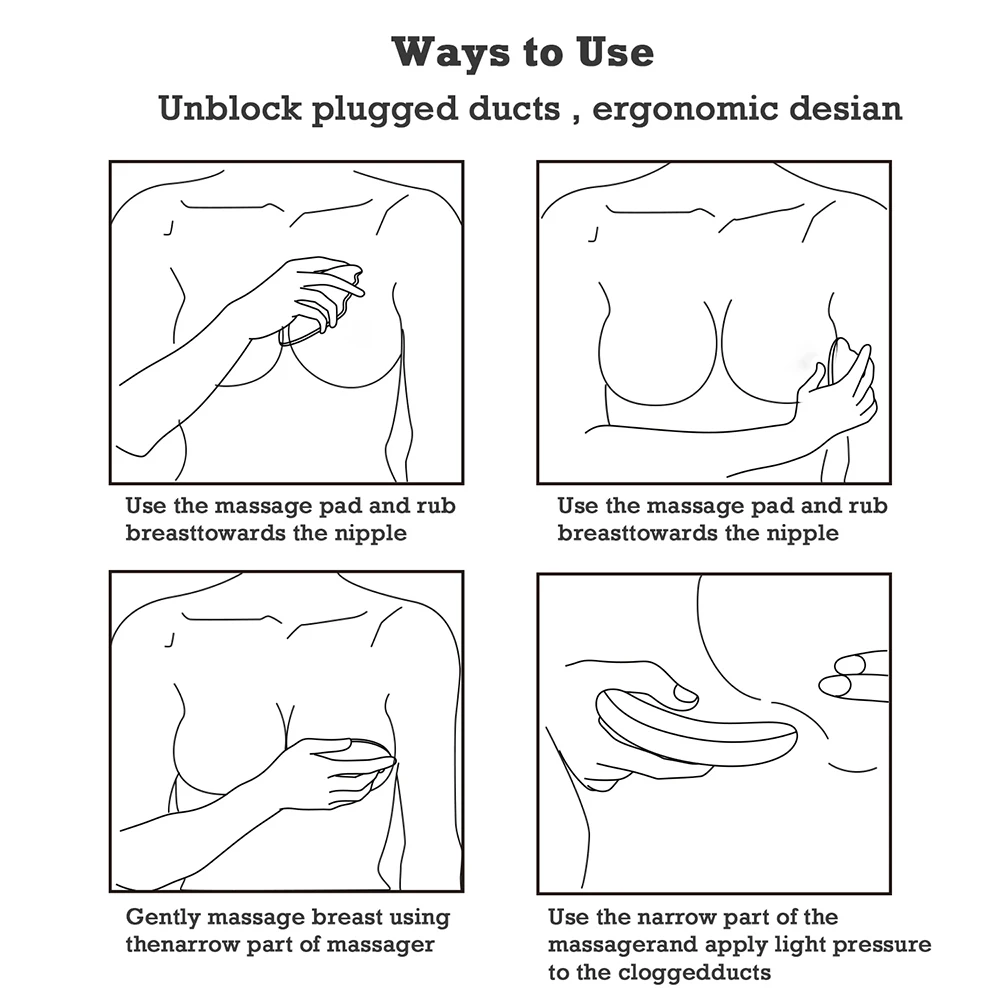 Ways to Use
Unblock plugged ducts , ergonomic desian

Use the massage pad and rub breasttowards the nipple

Use the massage pad and rub breasttowards the nipple

Gently massage breast using thenarrow part of massager

Use the narrow part of the massagerand apply light pressure to the cloggedducts