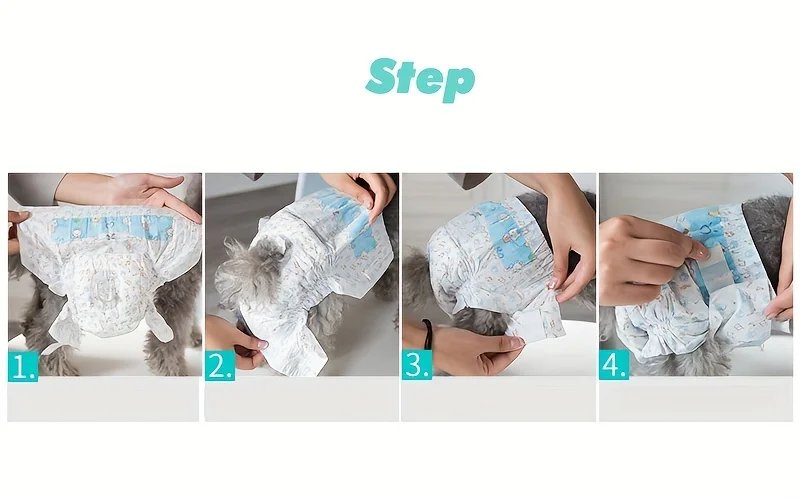 Step

1.

2.

3.

4.