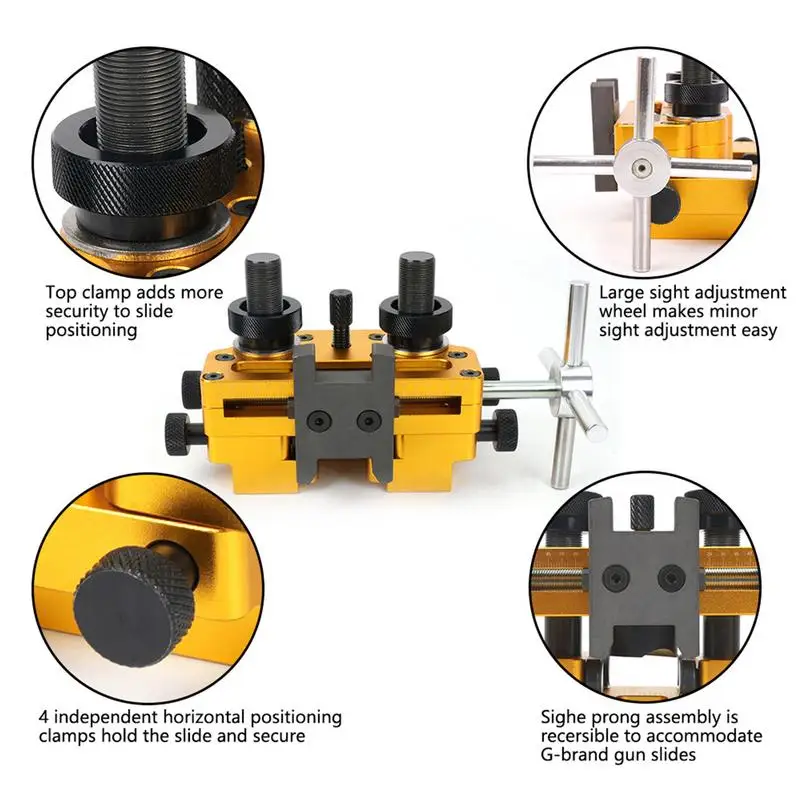 Top clamp adds more security to slide positioning

Large sight adjustment wheel makes minor sight adjustment easy

4 independent horizontal positioning clamps hold the slide and secure

Sighe prong assembly is recersible to accommodate G-brand gun slides