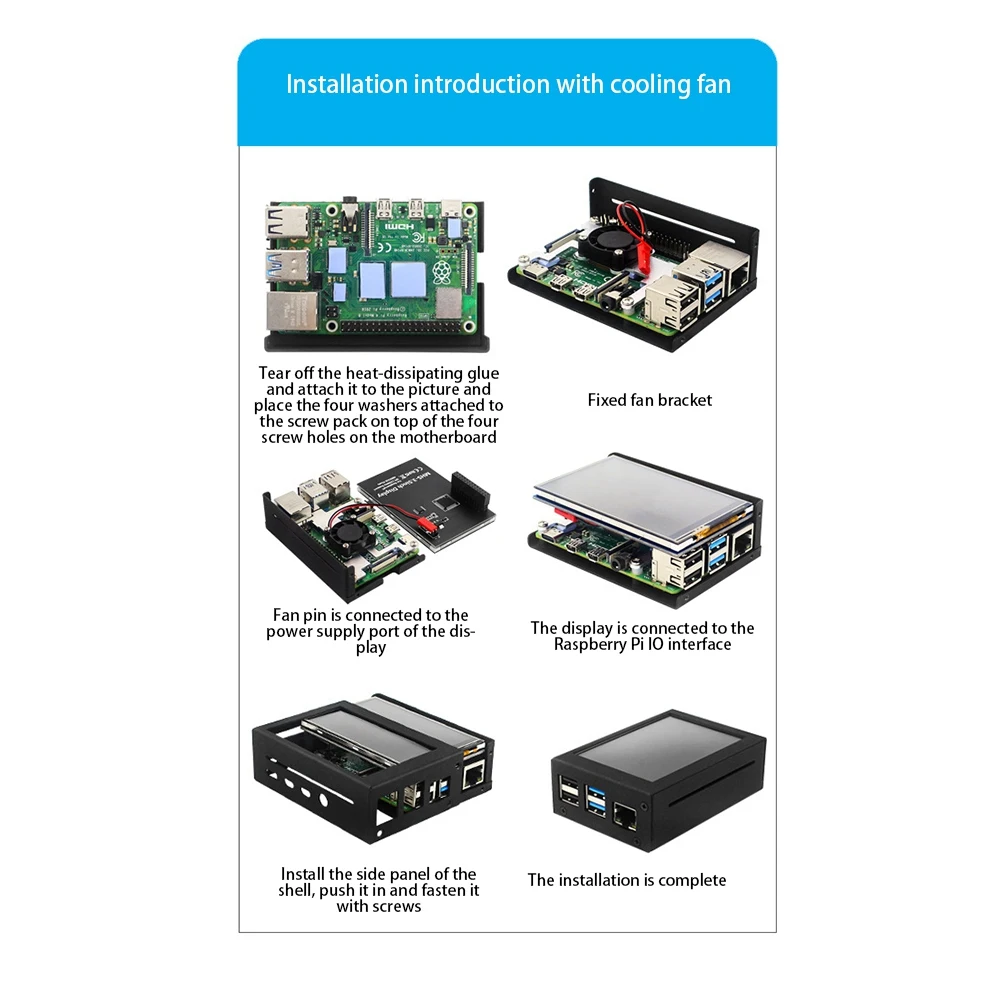 Installation introduction with cooling fan

Tear off the heat-dissipating glue and attach it to the picture and place the four washers attached to the screw pack on top of the four screw holes on the motherboard

Fixed fan bracket

Fan pin is connected to the power supply port of the display

The display is connected to the Raspberry Pi IO interface

Install the side panel of the shell, push it in and fasten it with screws

The installation is complete