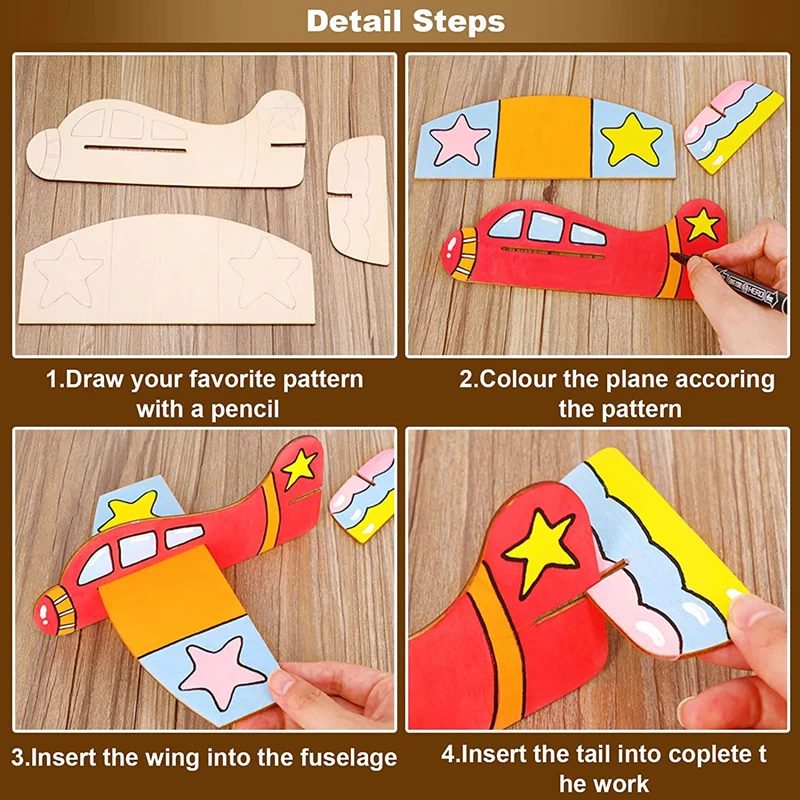 Detail Steps

1.Draw your favorite pattern with a pencil

2.Colour the plane accoring the pattern

3.Insert the wing into the fuselage

4.Insert the tail into coplete t he work