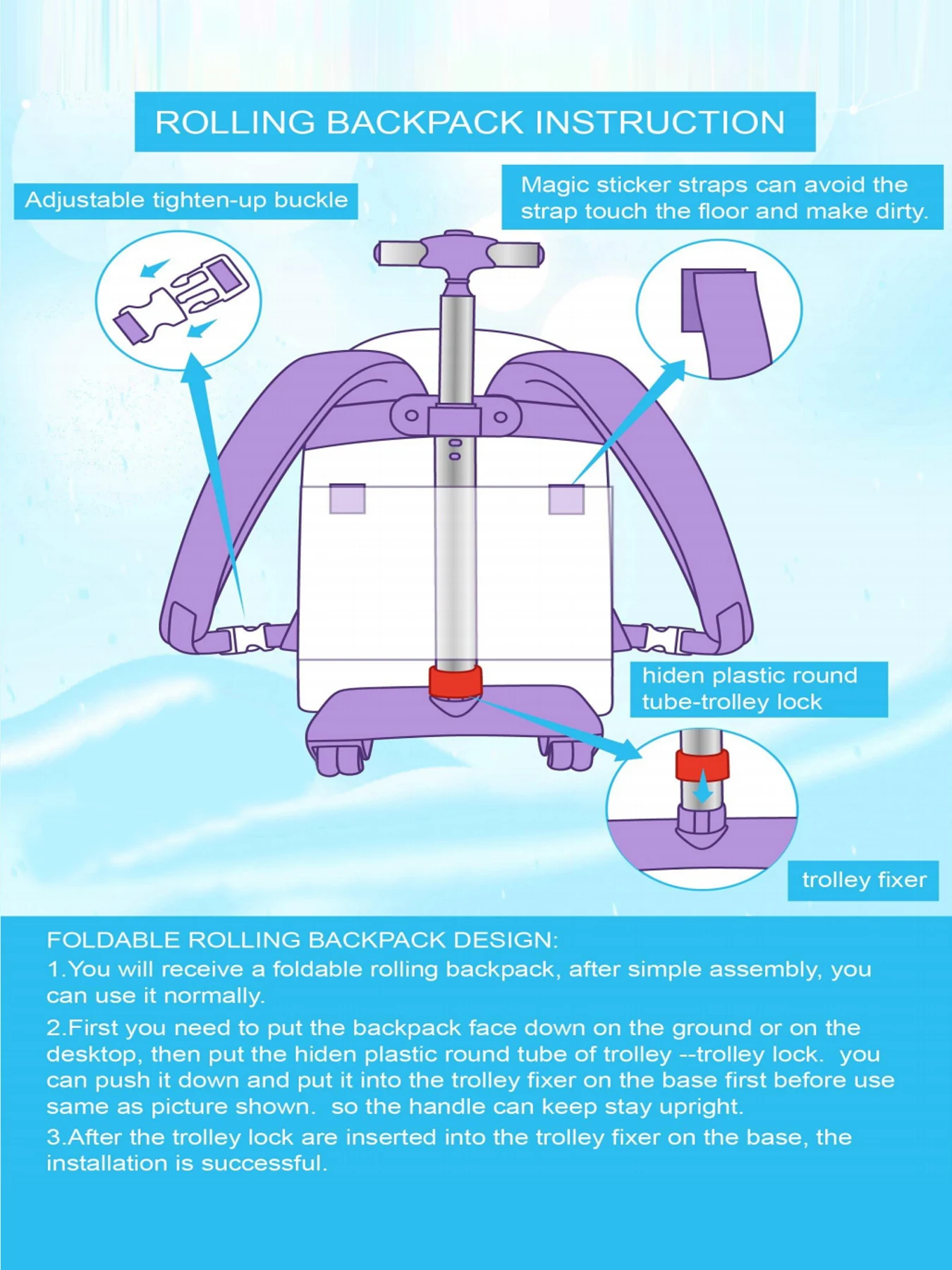 ROLLING BACKPACK INSTRUCTION

Adjustable tighten-up buckle

Magic sticker straps can avoid the strap touch the floor and make dirty.

hiden plastic round tube-trolley lock

trolley fixer

FOLDABLE ROLLING BACKPACK DESIGN:

1.You will receive a foldable rolling backpack, after simple assembly, you can use it normally.

2.First you need to put the backpack face down on the ground or on the desktop, then put the hiden plastic round tube of trolley --trolley lock. you can push it down and put it into the trolley fixer on the base first before use same as picture shown. so the handle can keep stay upright.

3.After the trolley lock are inserted into the trolley fixer on the base, the installation is successful.