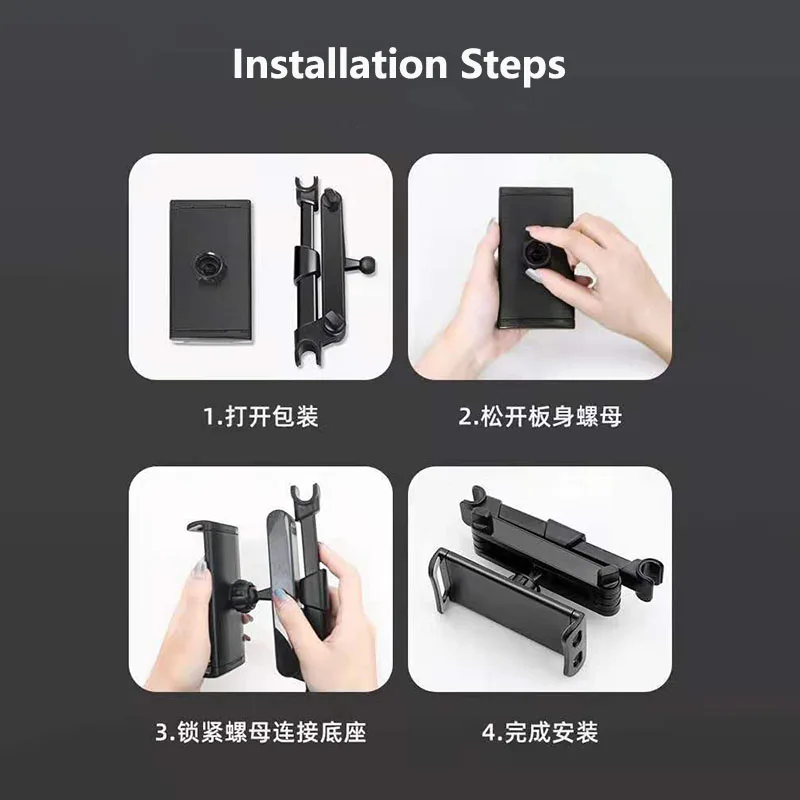 Installation Steps

1.打开包装

2.松开板身螺母

3.锁紧螺母连接底座

4.完成安装