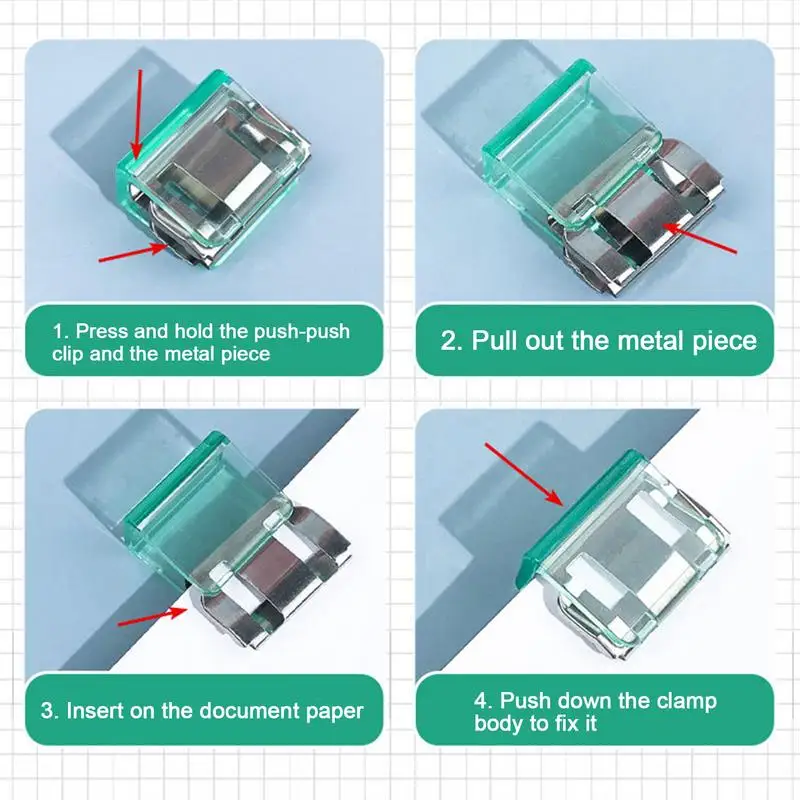 1. Press and hold the push-push clip and the metal piece

2. Pull out the metal piece

3. Insert on the document paper

4. Push down the clamp body to fix it