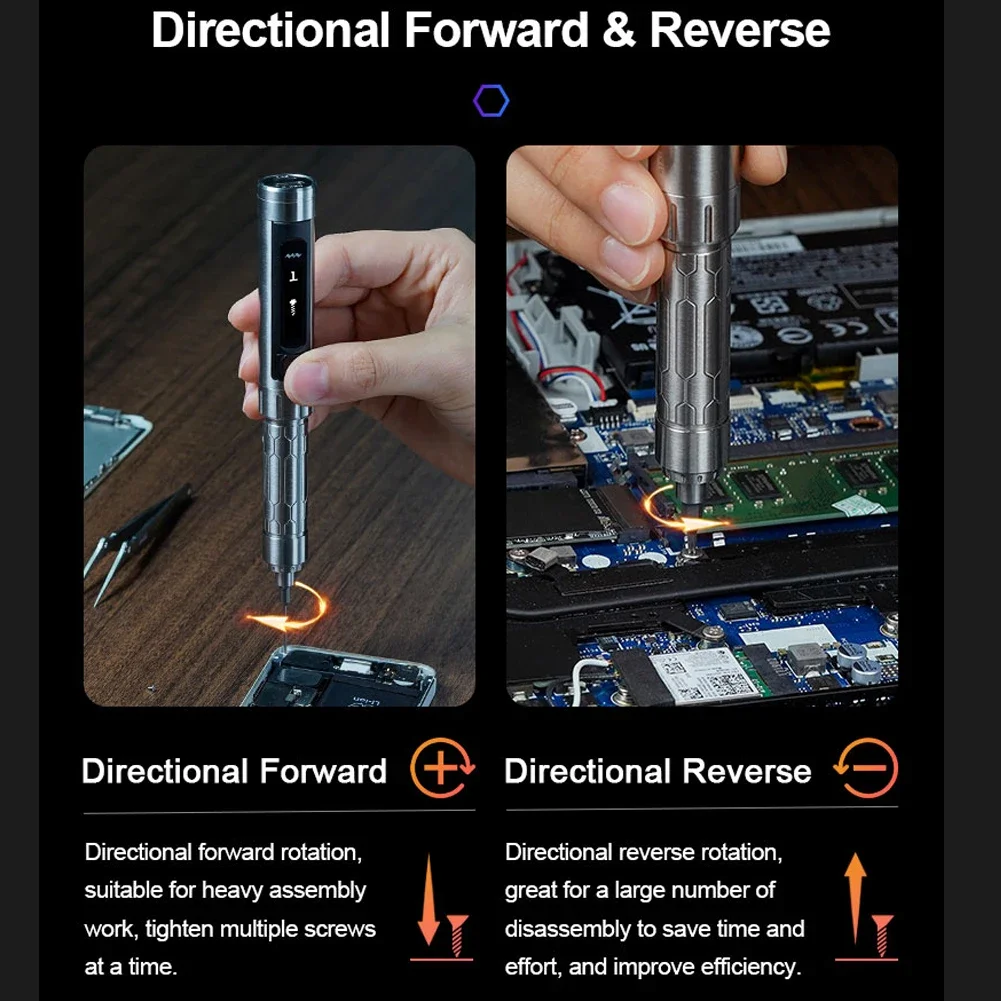 Directional Forward & Reverse

Directional Forward

Directional forward rotation, suitable for heavy assembly work, tighten multiple screws at a time.

Directional Reverse

Directional reverse rotation, great for a large number of disassembly to save time and effort, and improve efficiency.