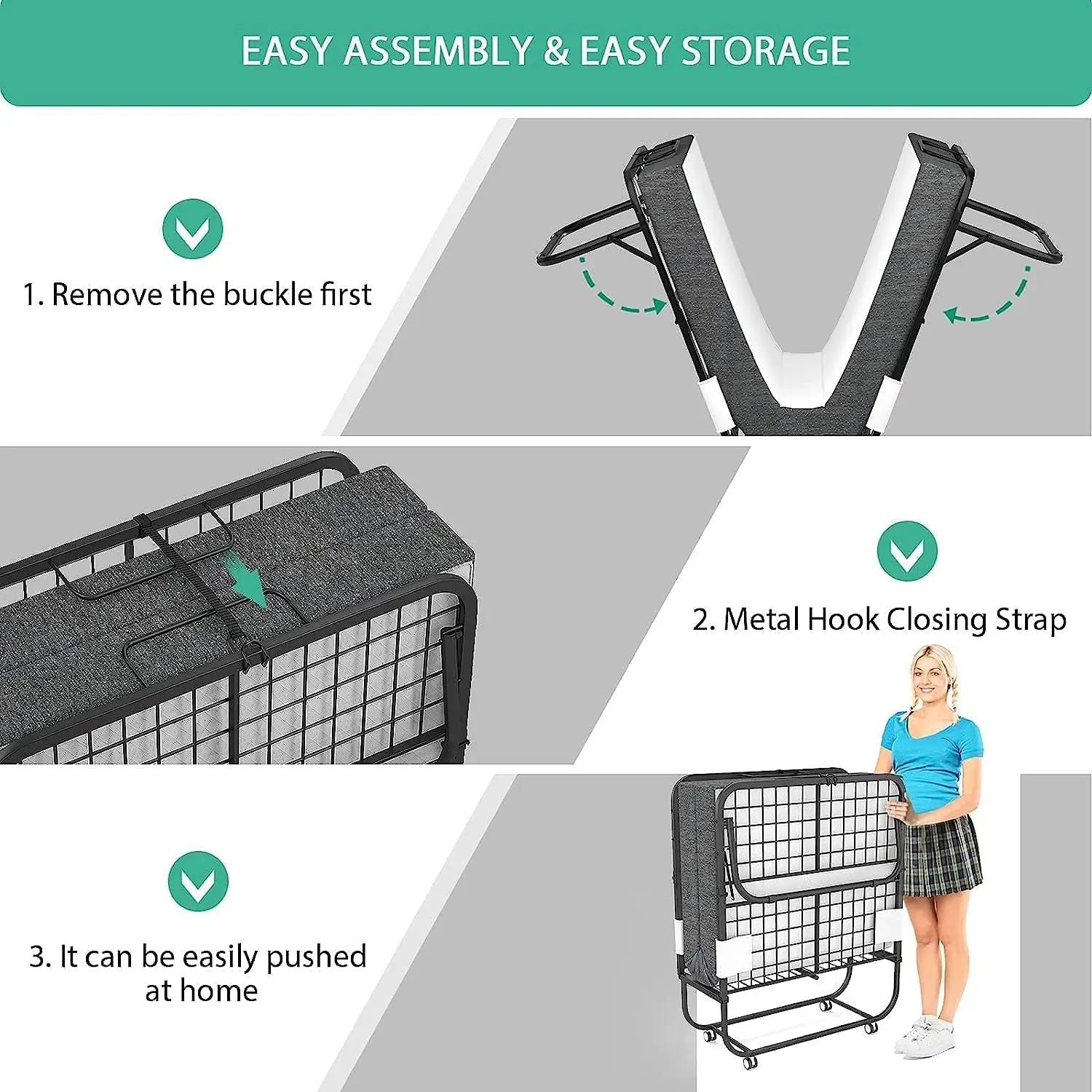 EASY ASSEMBLY & EASY STORAGE

1. Remove the buckle first

2. Metal Hook Closing Strap

3. It can be easily pushed at home