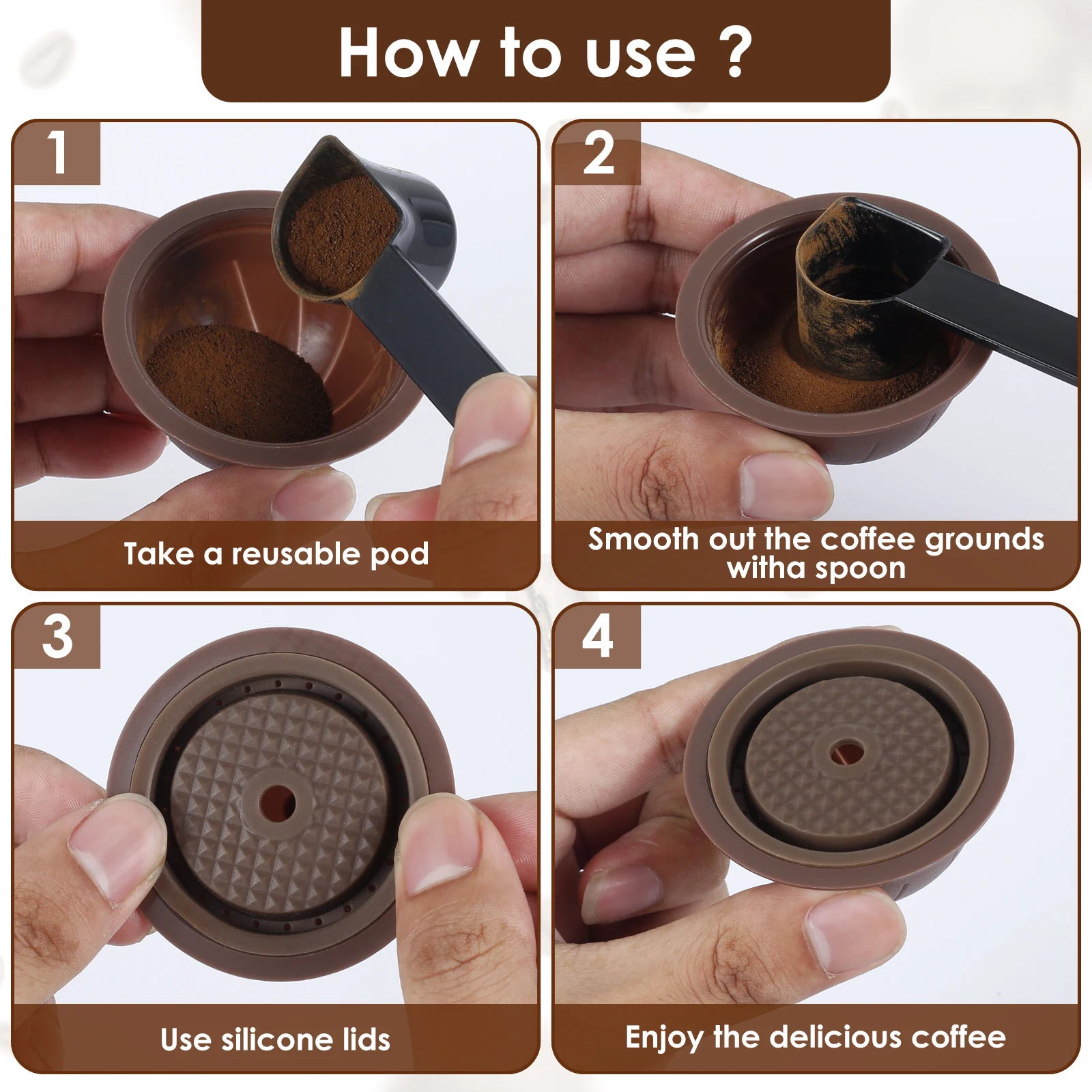 How to use ?

1

Take a reusable pod

2

Smooth out the coffee grounds witha spoon

3

Use silicone lids

4

Enjoy the delicious coffee