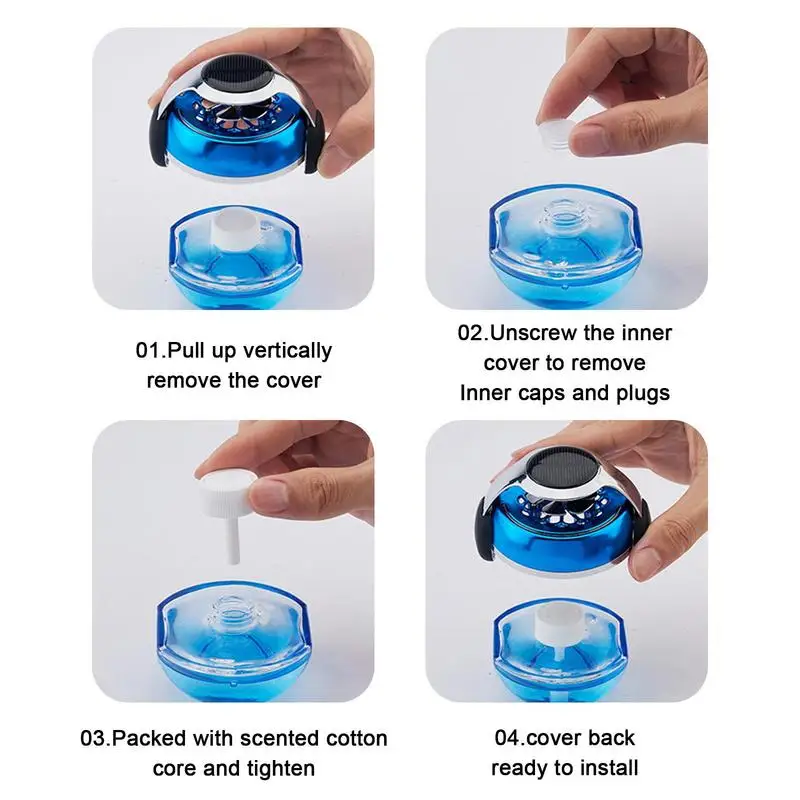 01.Pull up vertically remove the cover

02.Unscrew the inner cover to remove Inner caps and plugs

03.Packed with scented cotton core and tighten

04.cover back ready to install