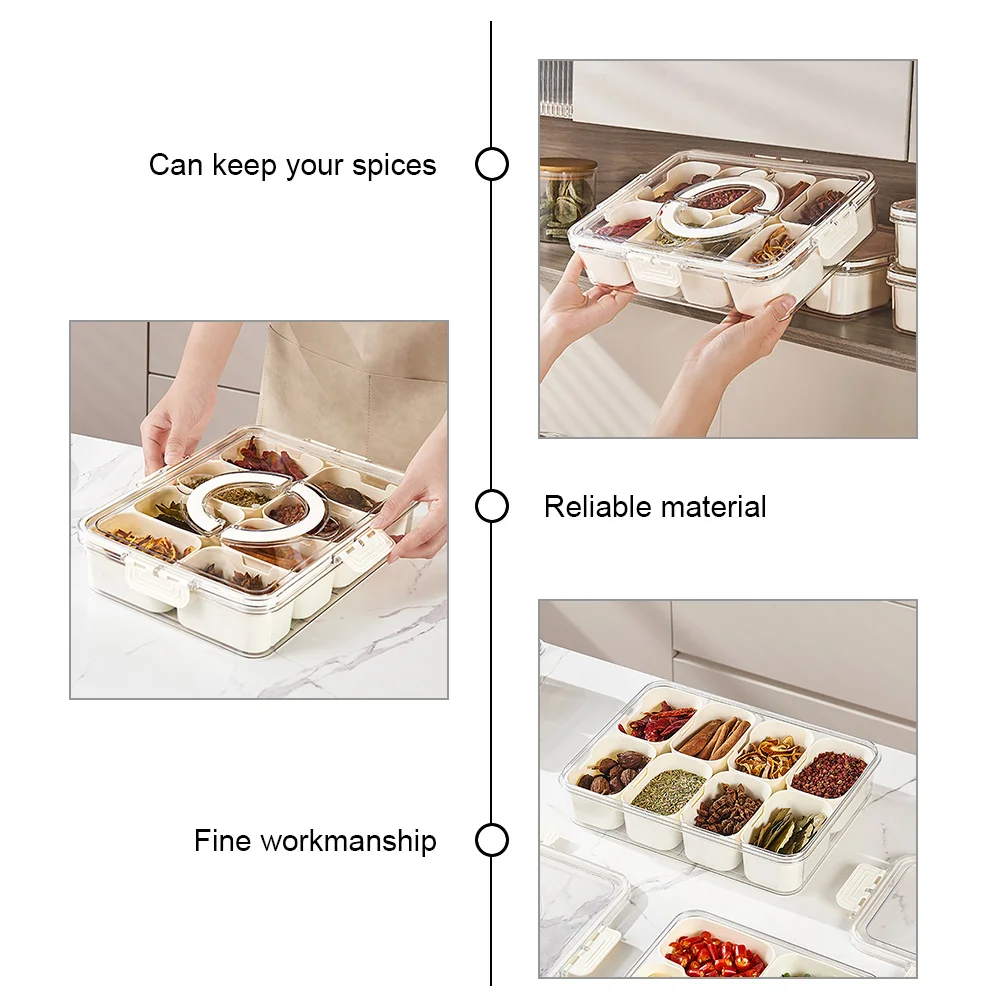 Can keep your spices

Reliable material

Fine workmanship