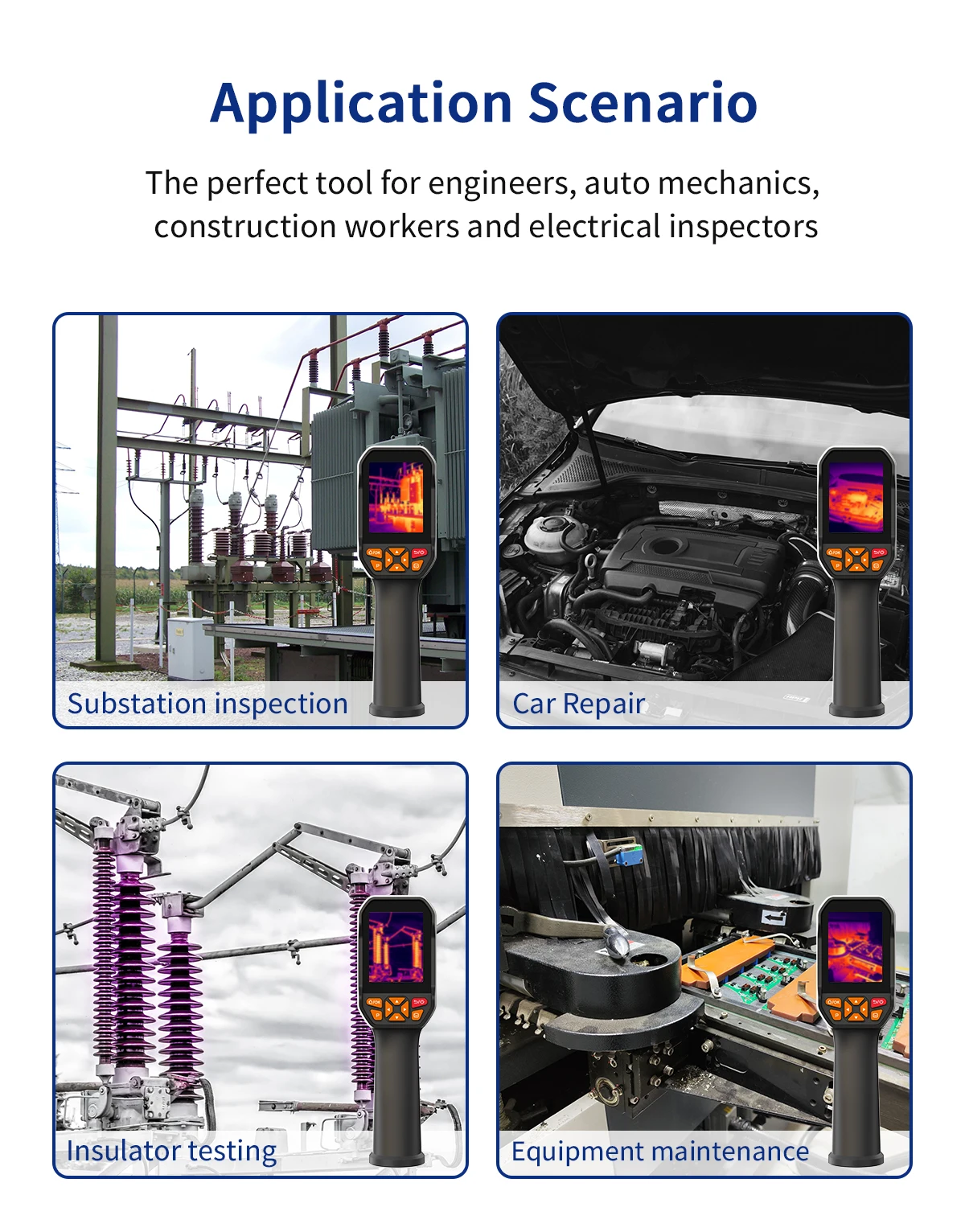 Application Scenario

The perfect tool for engineers, auto mechanics, construction workers and electrical inspectors

Substation inspection

Car Repair

Insulator testing

Equipment maintenance