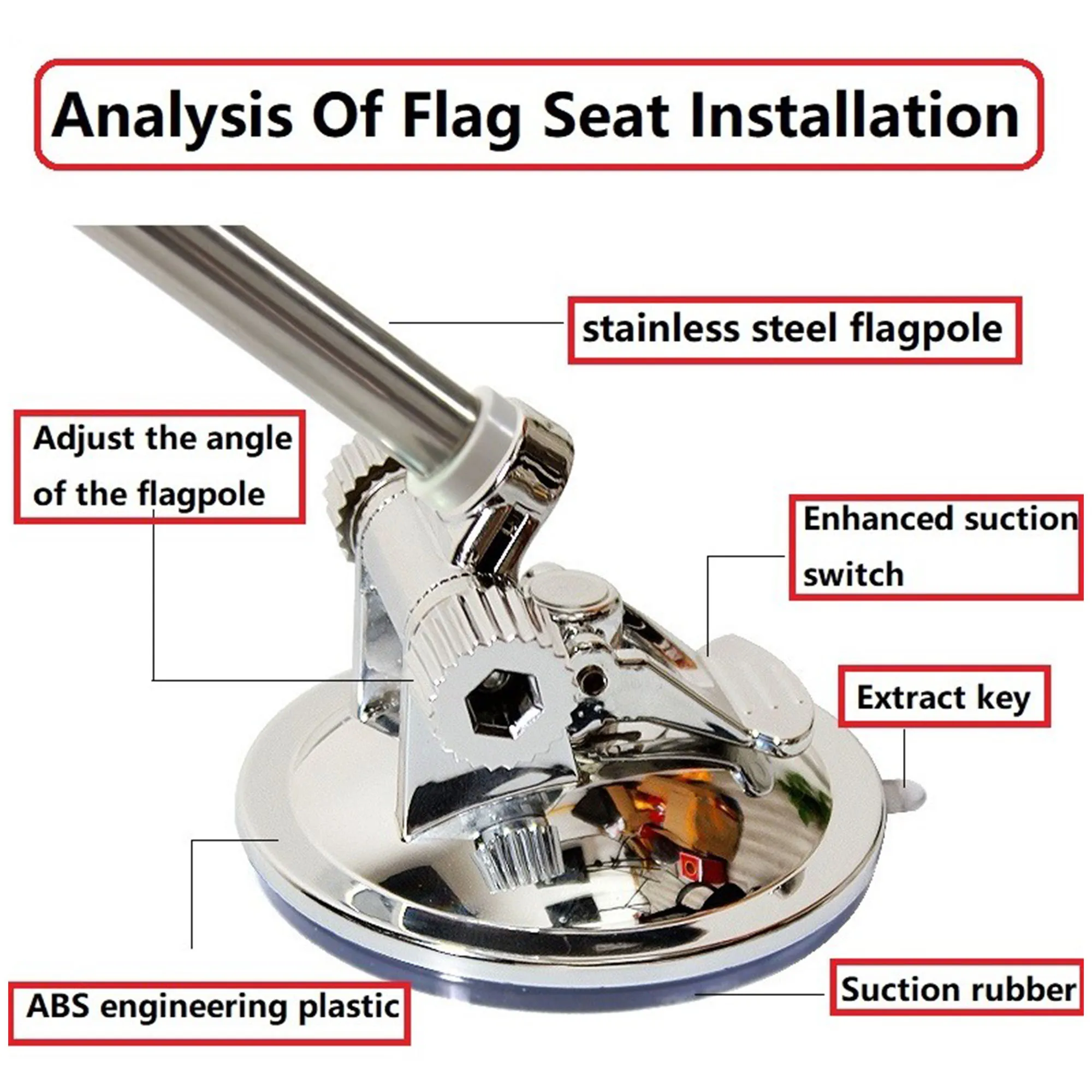 Analysis Of Flag Seat Installation

stainless steel flagpole

Adjust the angle of the flagpole

Enhanced suction switch

Extract key

ABS engineering plastic

Suction rubber