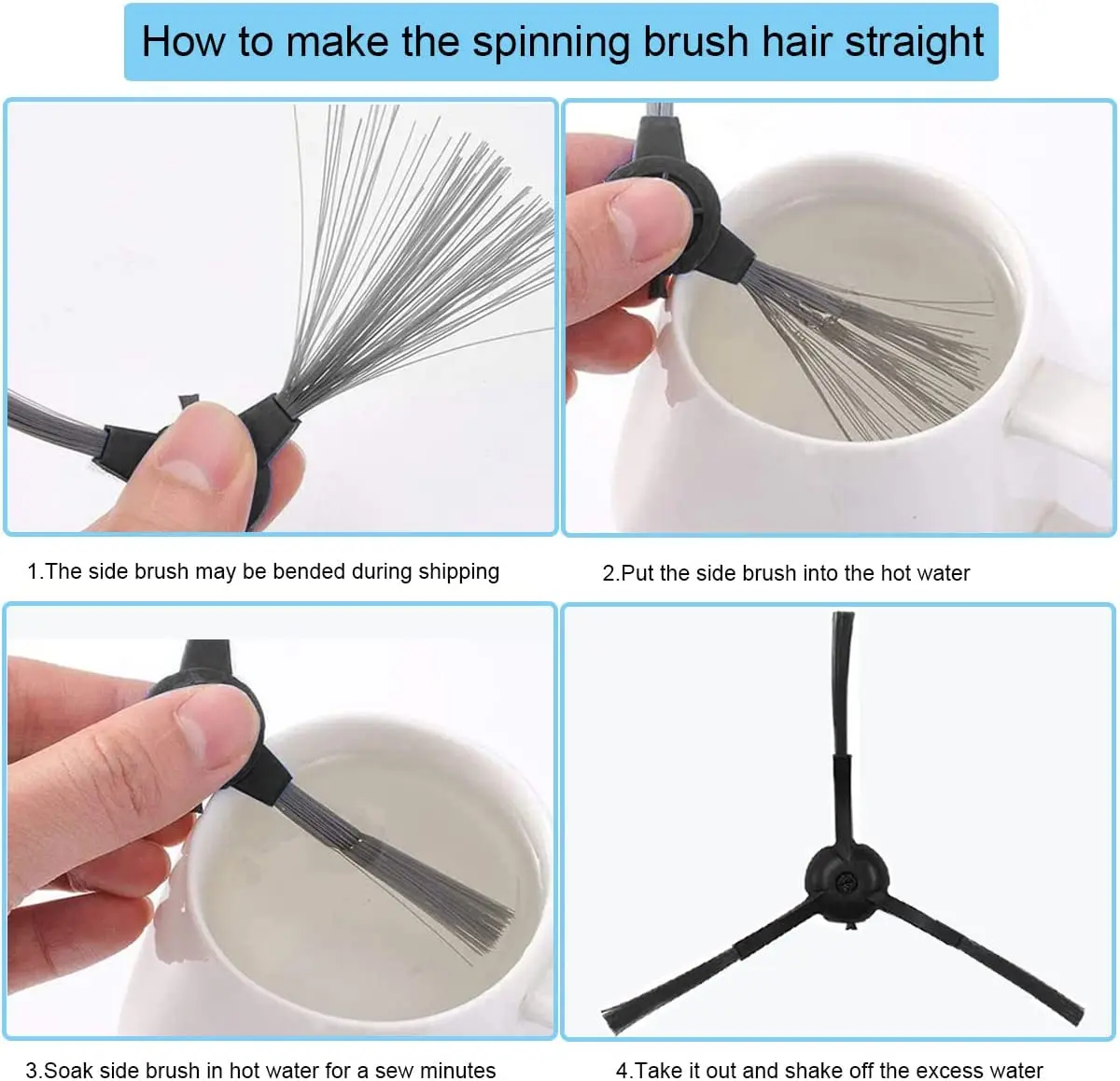 How to make the spinning brush hair straight

1.The side brush may be bended during shipping

2.Put the side brush into the hot water

3.Soak side brush in hot water for a sew minutes

4.Take it out and shake off the excess water