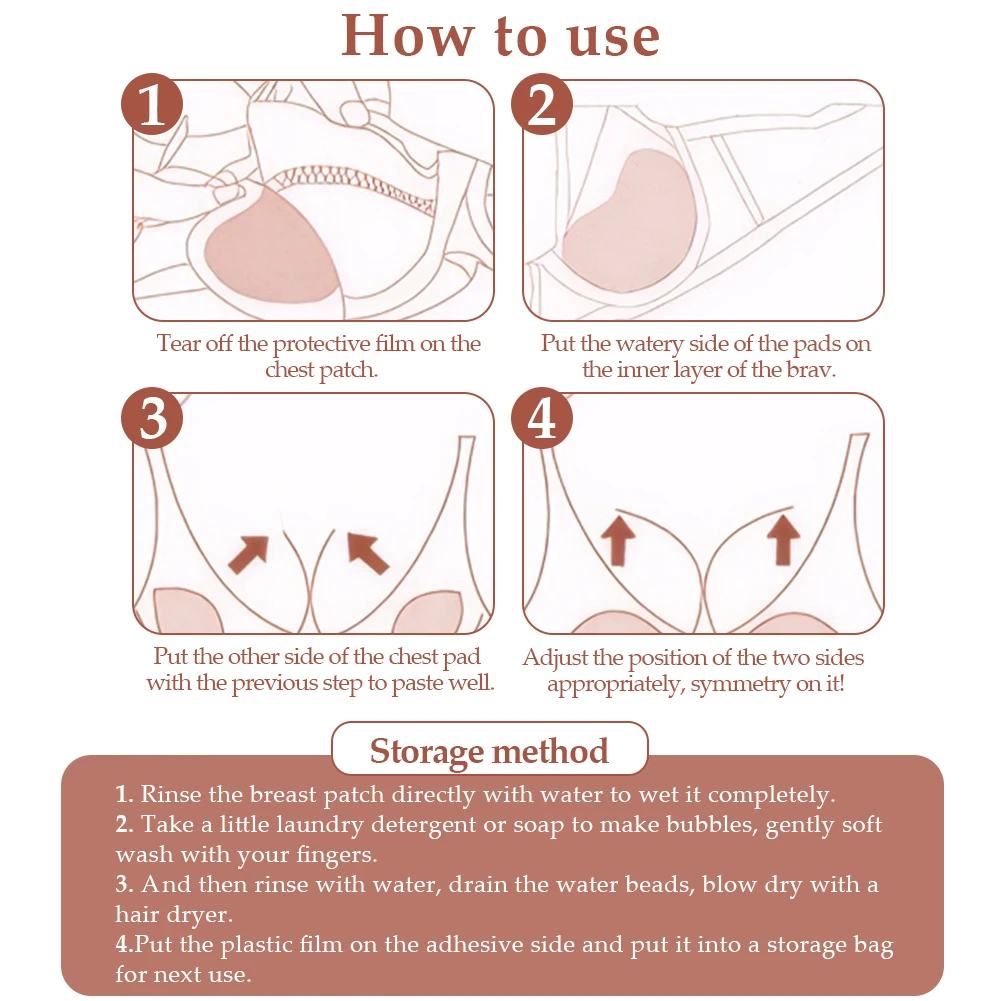 How to use

1

Tear off the protective film on the chest patch.

2

Put the watery side of the pads on the inner layer of the brav.

3

Put the other side of the chest pad with the previous step to paste well.

4

Adjust the position of the two sides appropriately, symmetry on it!

Storage method

1. Rinse the breast patch directly with water to wet it completely.
2. Take a little laundry detergent or soap to make bubbles, gently soft wash with your fingers.
3. And then rinse with water, drain the water beads, blow dry with a hair dryer.
4.Put the plastic film on the adhesive side and put it into a storage bag for next use.