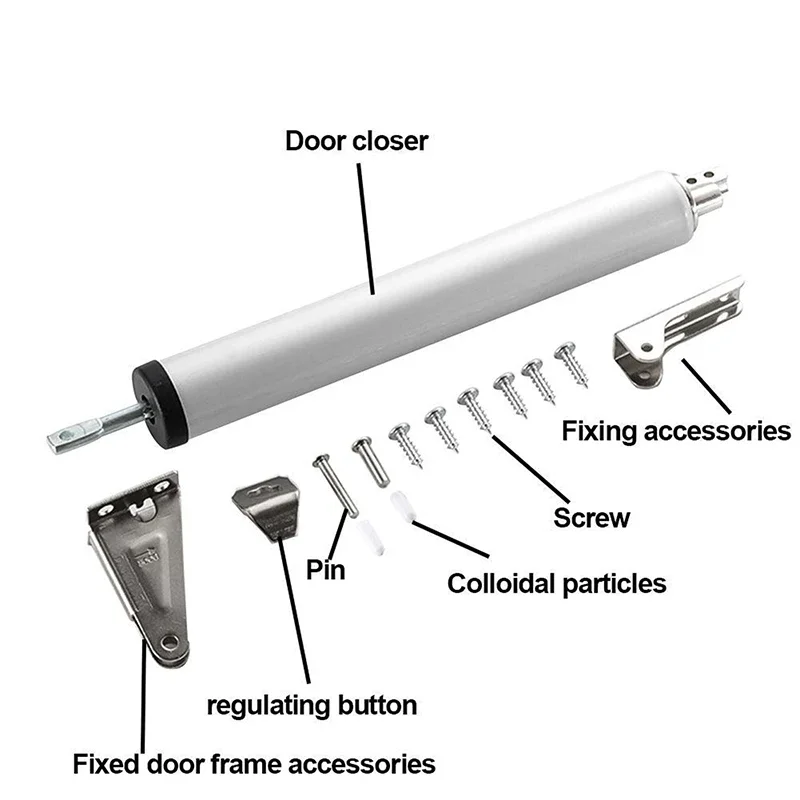 Door closer

Fixing accessories

Screw

Pin

Colloidal particles

regulating button

Fixed door frame accessories