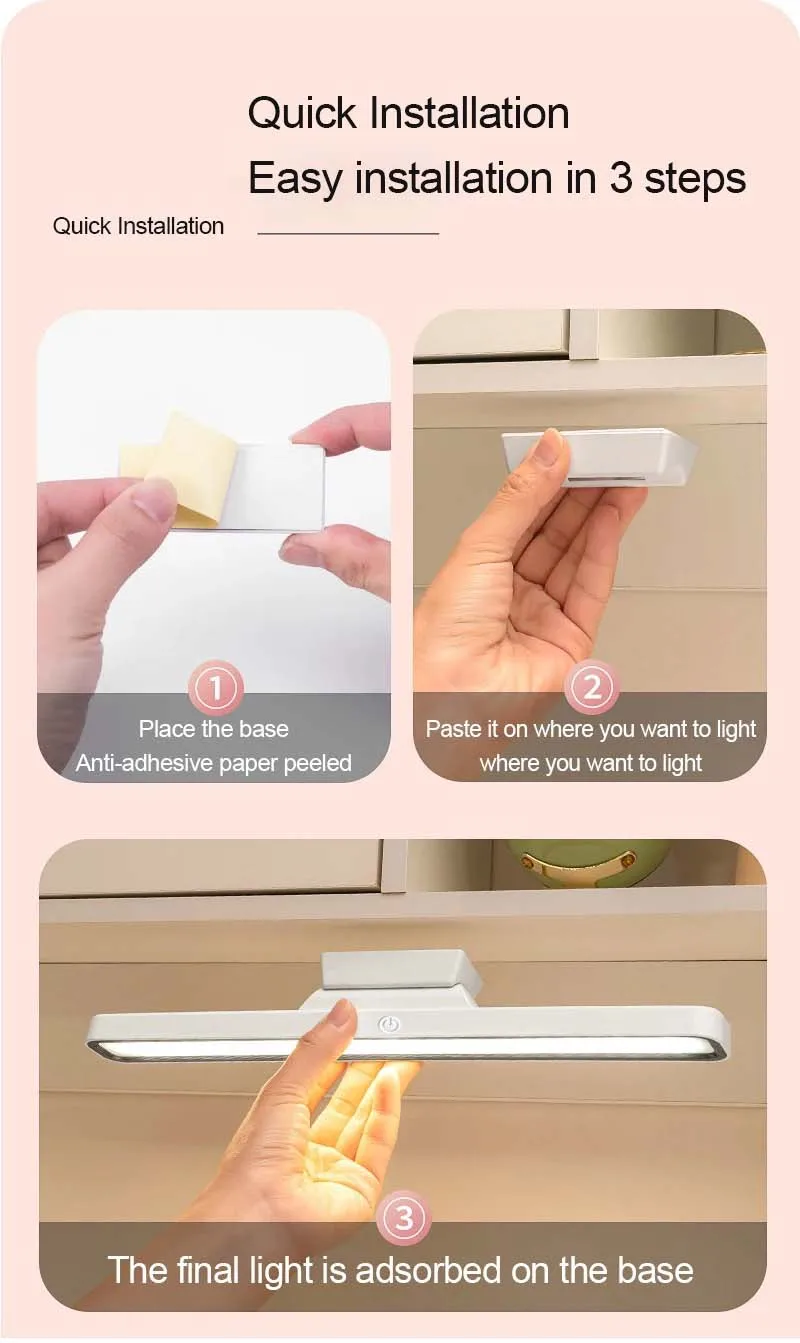 Quick Installation

Easy installation in 3 steps

Quick Installation

1

Place the base
Anti-adhesive paper peeled

2

Paste it on where you want to light
where you want to light

3

The final light is adsorbed on the base