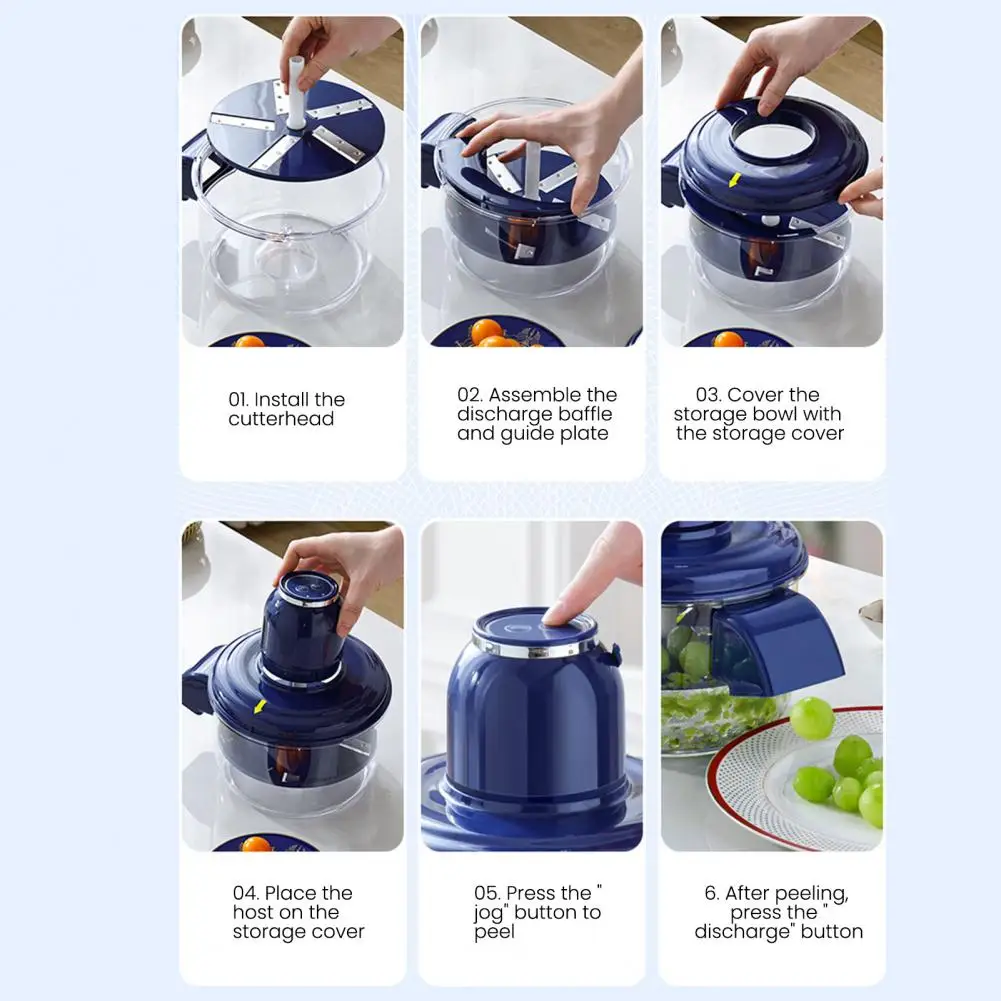 01. Install the cutterhead

02. Assemble the discharge baffle and guide plate

03. Cover the storage bowl with the storage cover

04. Place the host on the storage cover

05. Press the " jog" button to peel

6. After peeling, press the " discharge" button