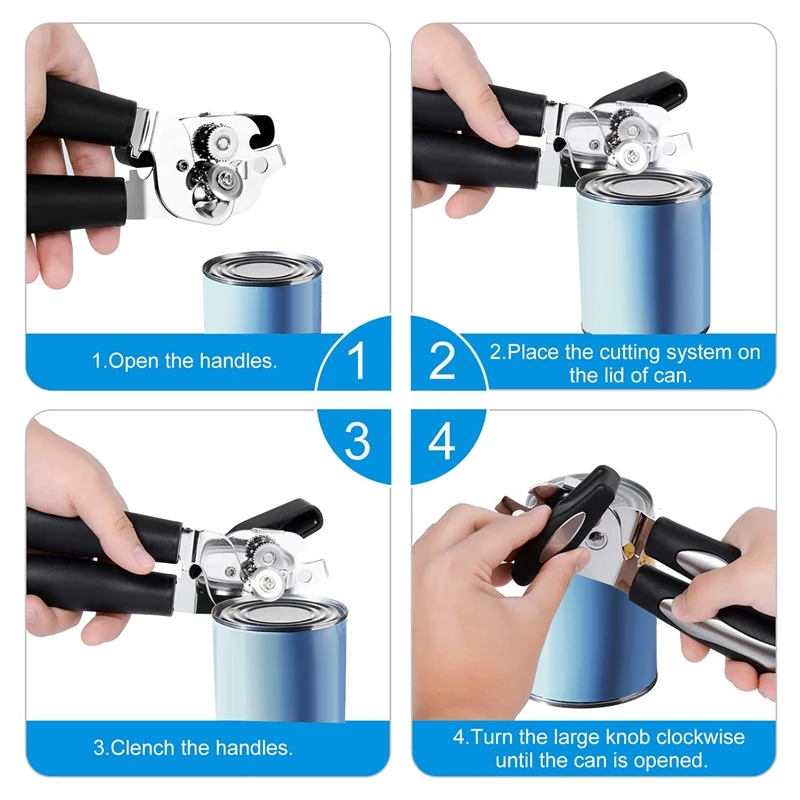 1.Open the handles.

1

2

2.Place the cutting system on the lid of can.

3

4

3.Clench the handles.

4.Turn the large knob clockwise until the can is opened.