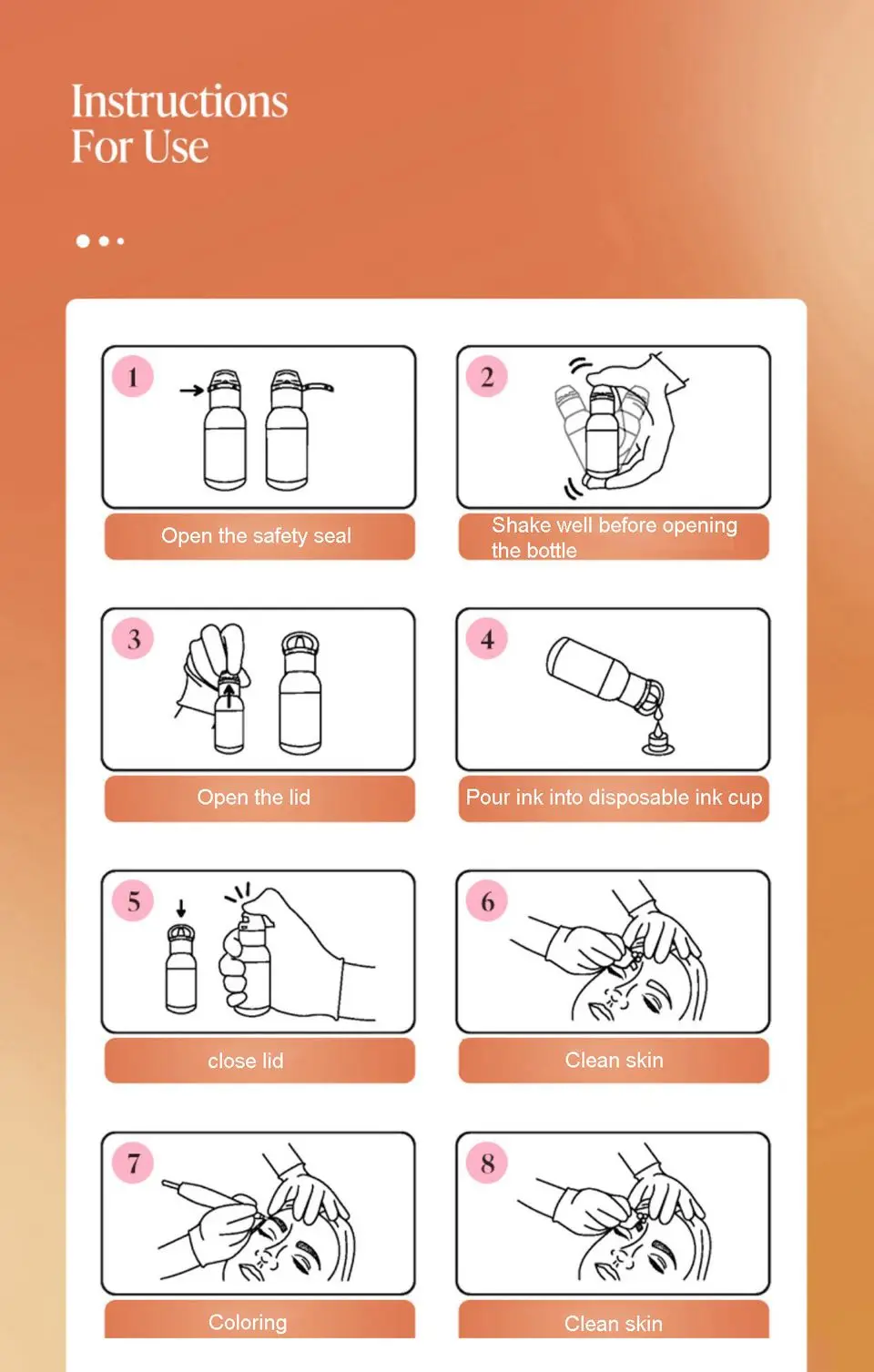 Instructions For Use

1
Open the safety seal

2
Shake well before opening the bottle

3
Open the lid

4
Pour ink into disposable ink cup

5
close lid

6
Clean skin

7
Coloring

8
Clean skin