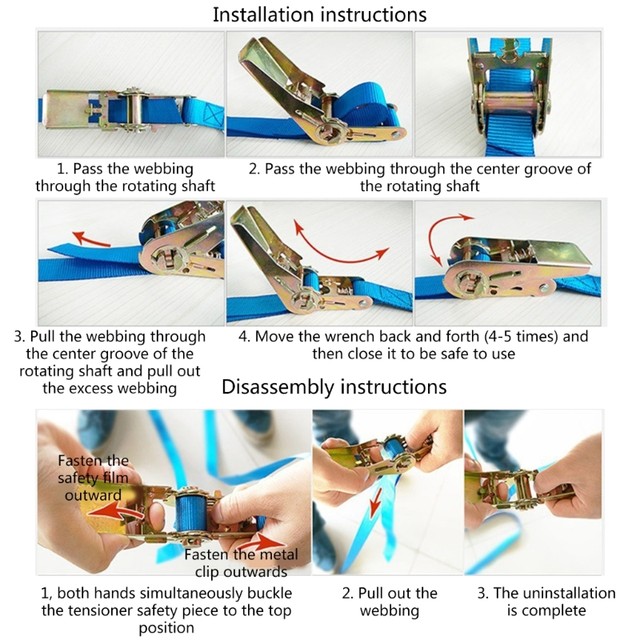 Installation instructions

1. Pass the webbing through the rotating shaft

2. Pass the webbing through the center groove of the rotating shaft

3. Pull the webbing through the center groove of the rotating shaft and pull out the excess webbing

4. Move the wrench back and forth (4-5 times) and then close it to be safe to use

Disassembly instructions

Fasten the safety film outward

Fasten the metal clip outwards

1, both hands simultaneously buckle the tensioner safety piece to the top position

2. Pull out the webbing

3. The uninstallation is complete