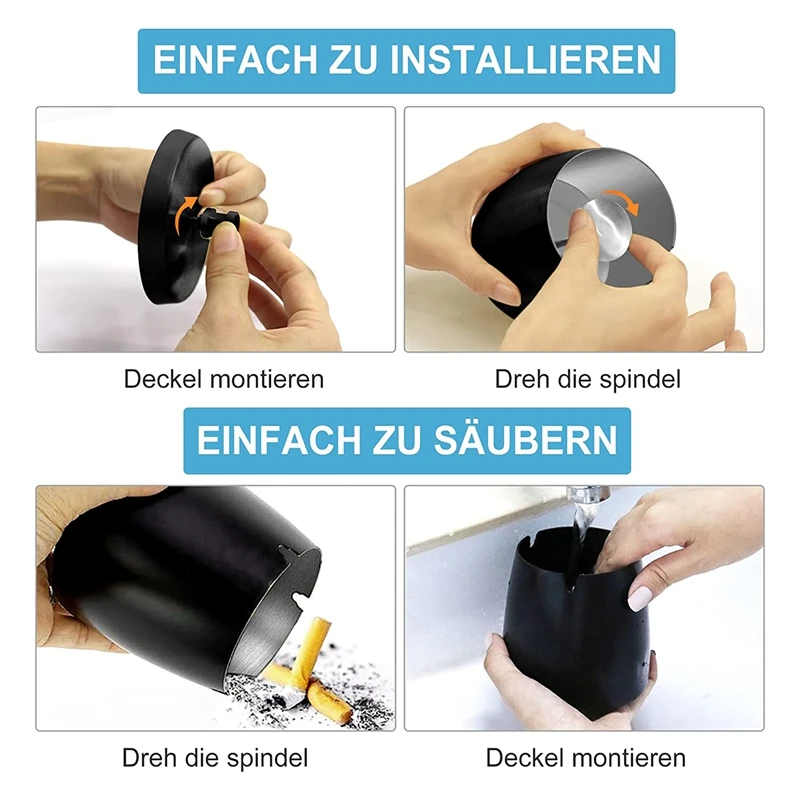 EINFACH ZU INSTALLIEREN

Deckel montieren

Dreh die spindel

EINFACH ZU SÄUBERN

Dreh die spindel

Deckel montieren