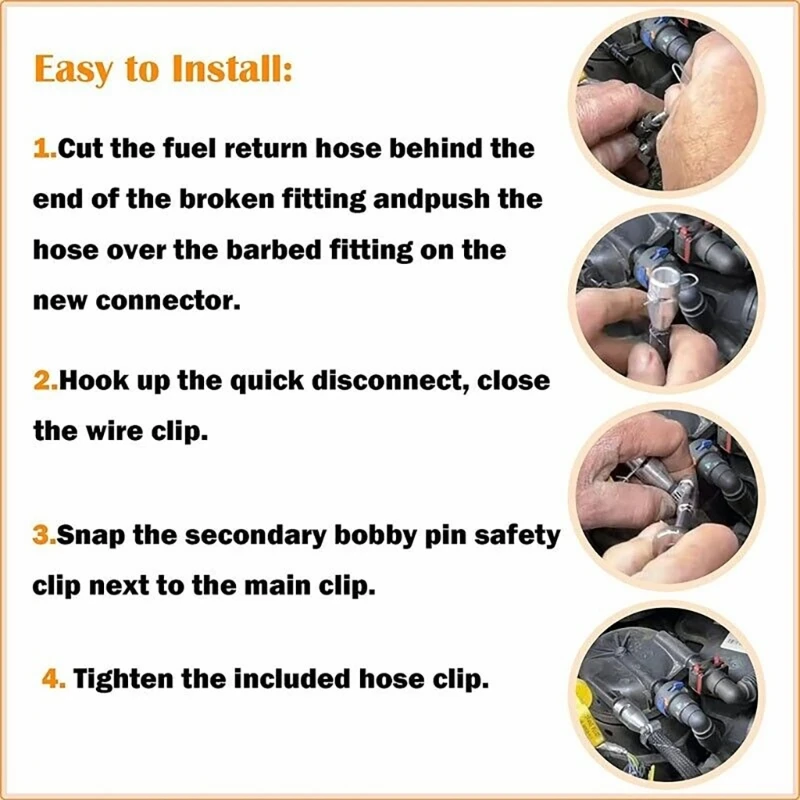 Easy to Install:

1.Cut the fuel return hose behind the end of the broken fitting andpush the hose over the barbed fitting on the new connector.

2.Hook up the quick disconnect, close the wire clip.

3.Snap the secondary bobby pin safety clip next to the main clip.

4. Tighten the included hose clip.