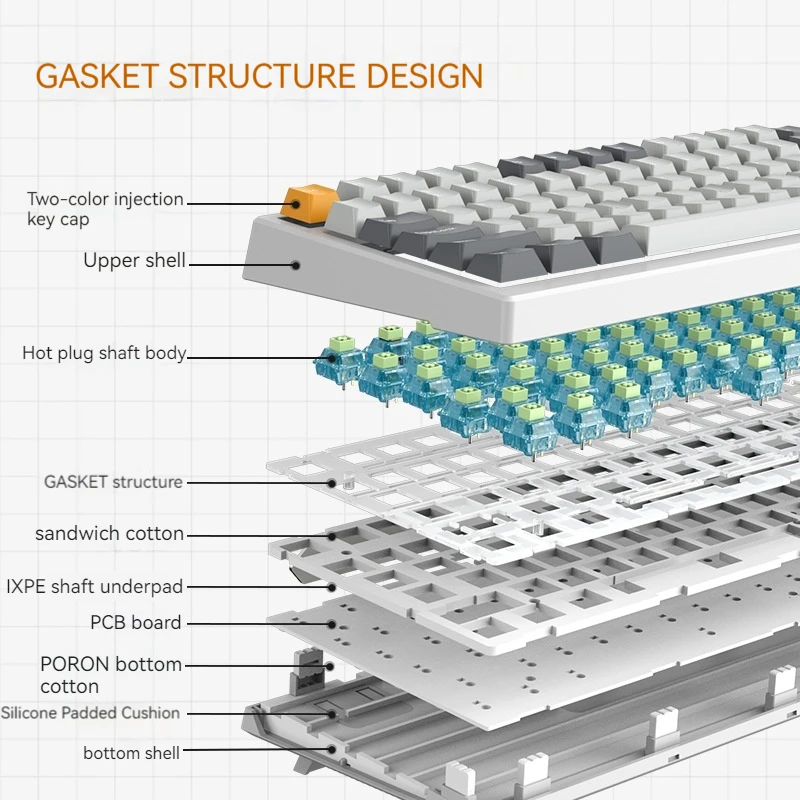 GASKET STRUCTURE DESIGN

Two-color injection key cap

Upper shell

Hot plug shaft body

GASKET structure

sandwich cotton

IXPE shaft underpad

PCB board

PORON bottom cotton

Silicone Padded Cushion

bottom shell