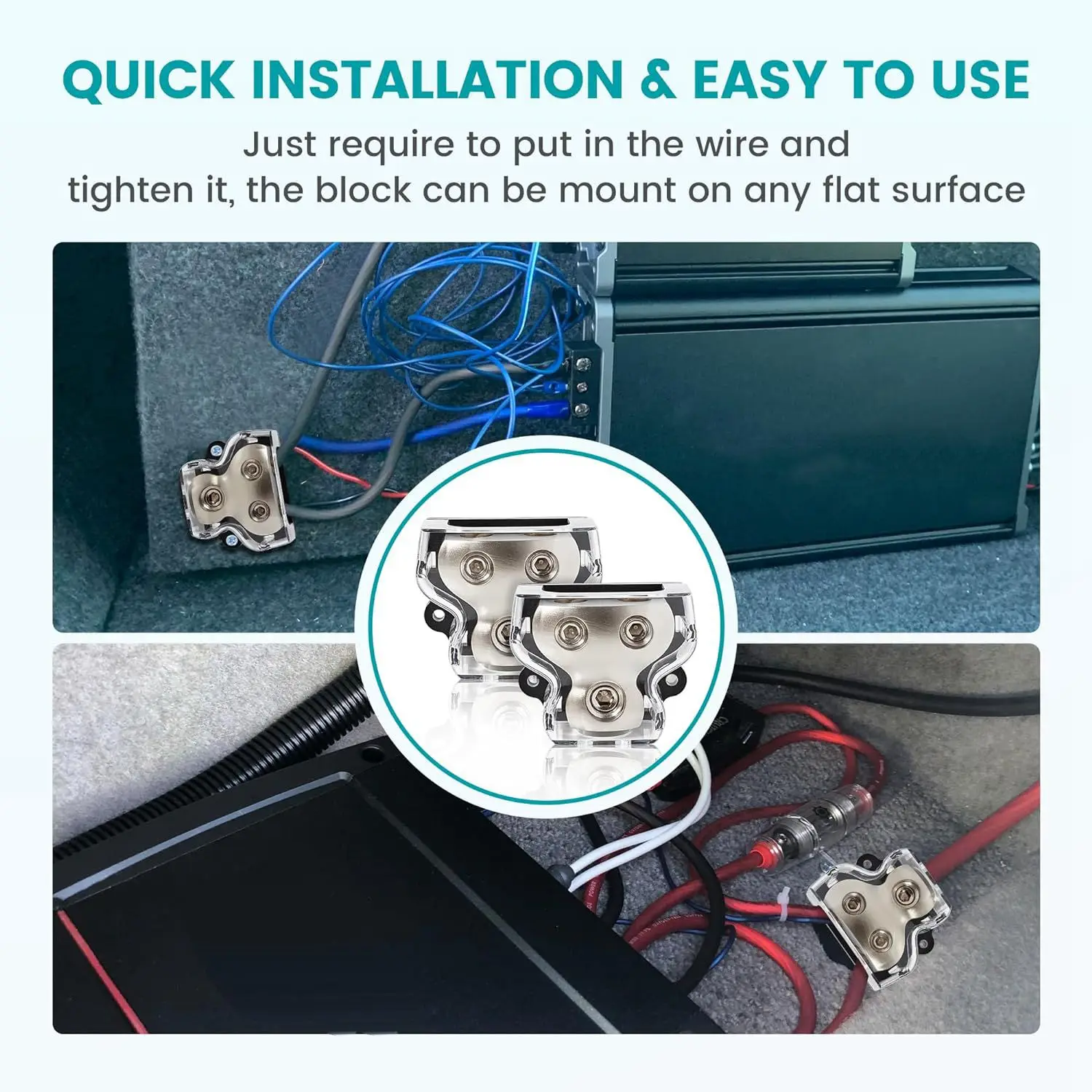 QUICK INSTALLATION & EASY TO USE

Just require to put in the wire and tighten it, the block can be mount on any flat surface