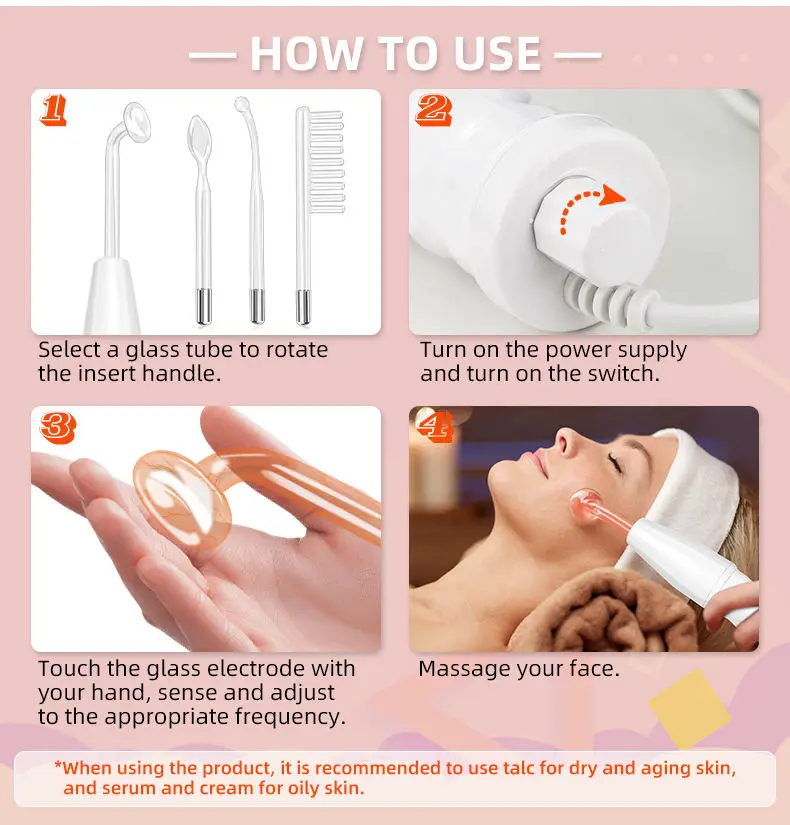 — HOW TO USE —

1

Select a glass tube to rotate the insert handle.

2

Turn on the power supply and turn on the switch.

3

Touch the glass electrode with your hand, sense and adjust to the appropriate frequency.

4

Massage your face.

*When using the product, it is recommended to use talc for dry and aging skin, and serum and cream for oily skin.