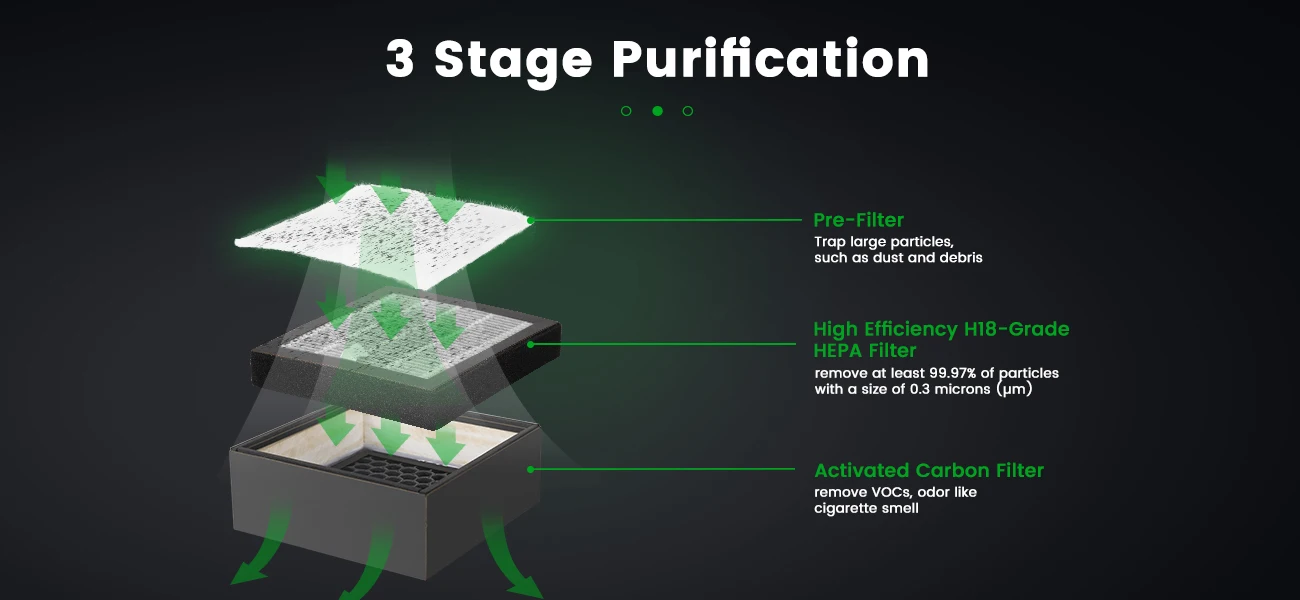 3 Stage Purification

Pre-Filter
Trap large particles, such as dust and debris

High Efficiency H18-Grade HEPA Filter
remove at least 99.97% of particles with a size of 0.3 microns (μm)

Activated Carbon Filter
remove VOCs, odor like cigarette smell