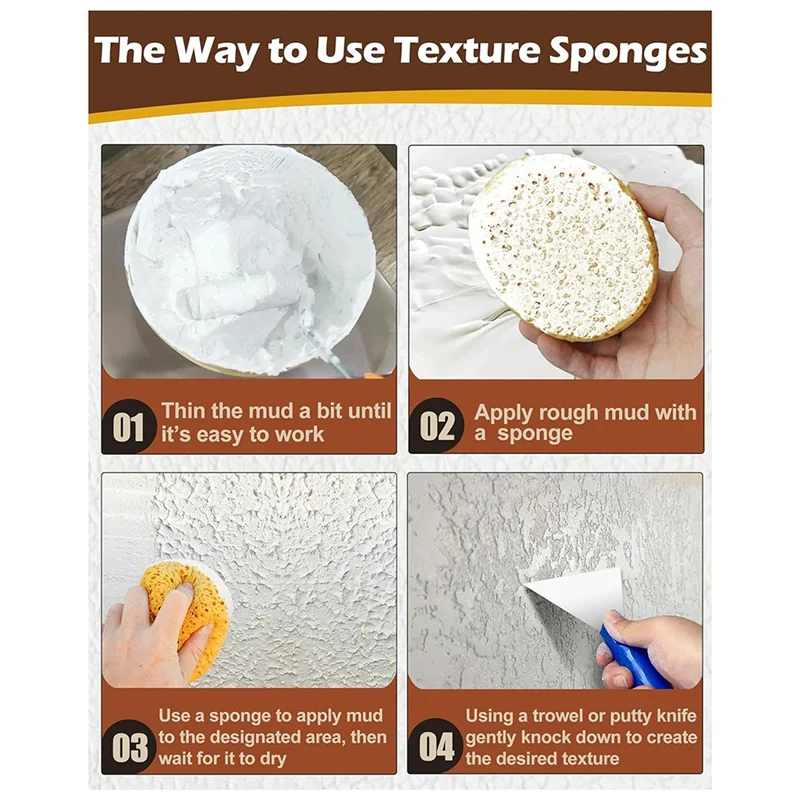 The Way to Use Texture Sponges

01 Thin the mud a bit until it's easy to work

02 Apply rough mud with a sponge

03 Use a sponge to apply mud to the designated area, then wait for it to dry

04 Using a trowel or putty knife gently knock down to create the desired texture