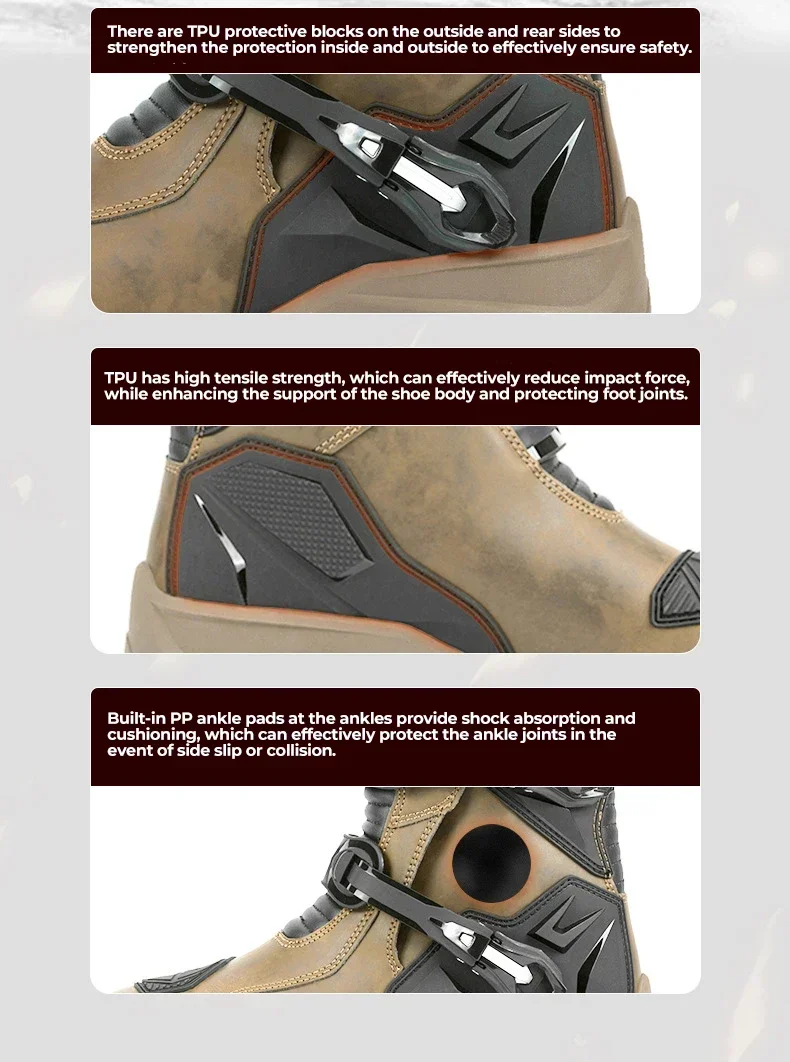 There are TPU protective blocks on the outside and rear sides to strengthen the protection inside and outside to effectively ensure safety.

TPU has high tensile strength, which can effectively reduce impact force, while enhancing the support of the shoe body and protecting foot joints.

Built-in PP ankle pads at the ankles provide shock absorption and cushioning, which can effectively protect the ankle joints in the event of side slip or collision.